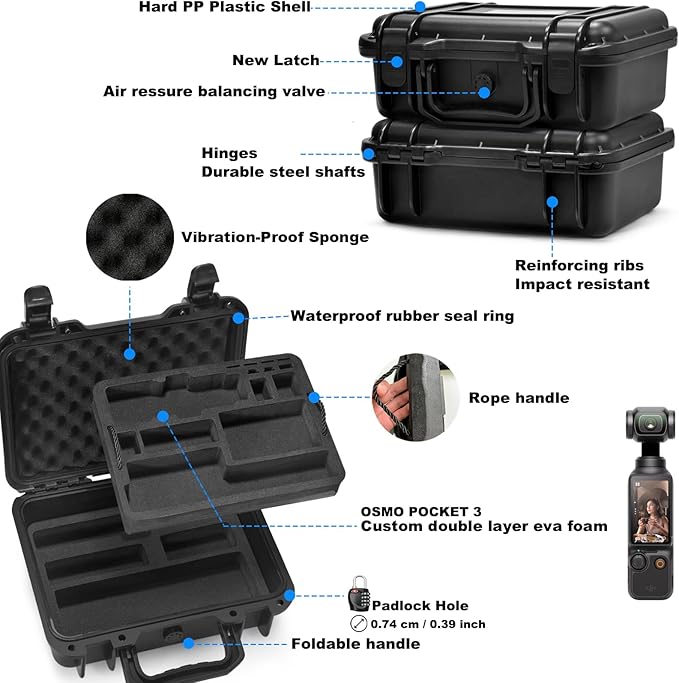 Hard PP Plastic Shell

New Latch

Air ressure balancing valve

Hinges
Durable steel shafts

Vibration-Proof Sponge

Reinforcing ribs
Impact resistant

Waterproof rubber seal ring

Rope handle

OSMO POCKET 3
Custom double layer eva foam

Padlock Hole
0.74 cm / 0.39 inch

Foldable handle