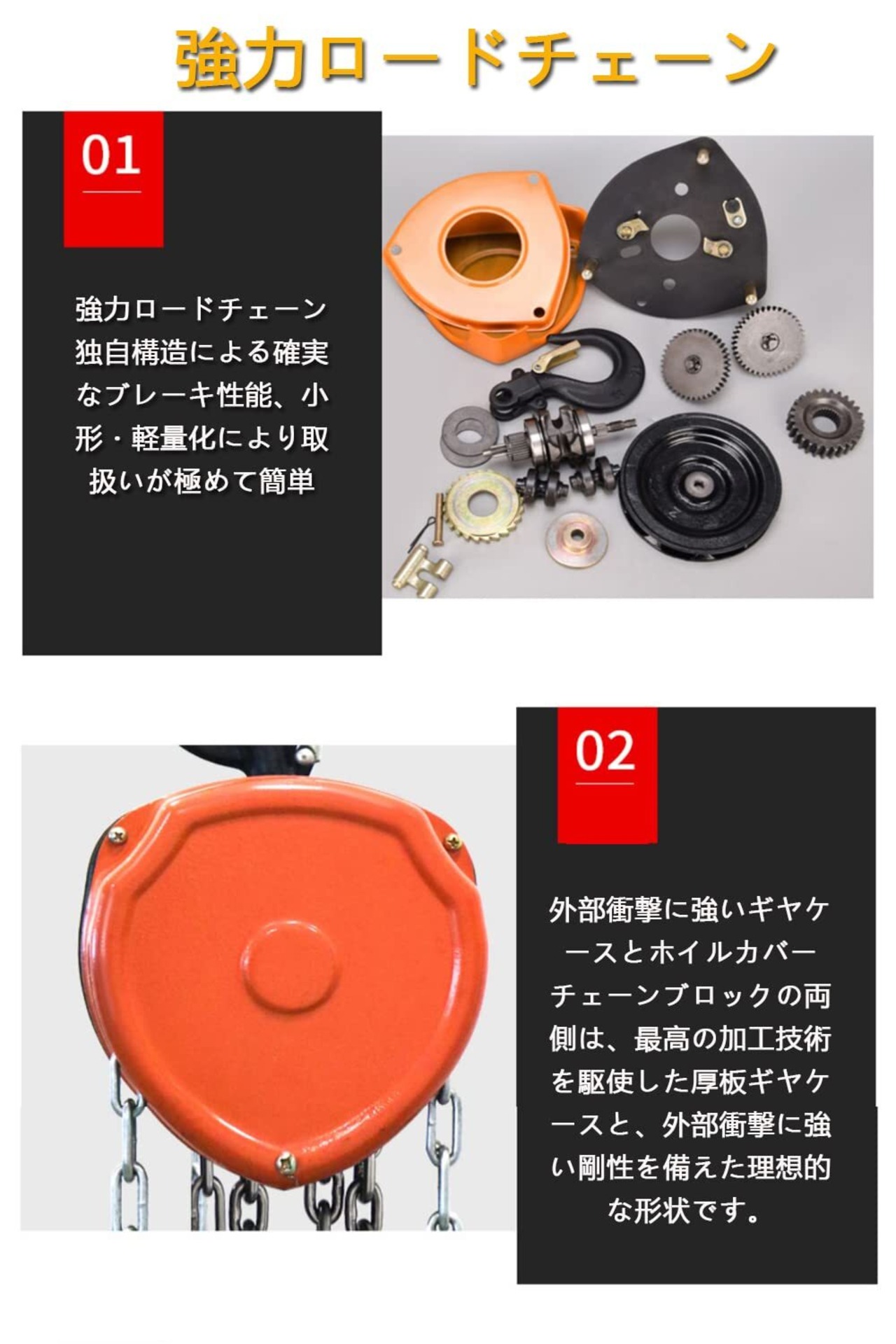 強力ロードチェーン

01

強力ロードチェーン独自構造による確実なブレーキ性能、小形・軽量化により取扱いが極めて簡単

02

外部衝撃に強いギヤケースとホイルカバーチェーンブロックの両側は、最高の加工技術を駆使した厚板ギヤケースと、外部衝撃に強い剛性を備えた理想的な形状です。