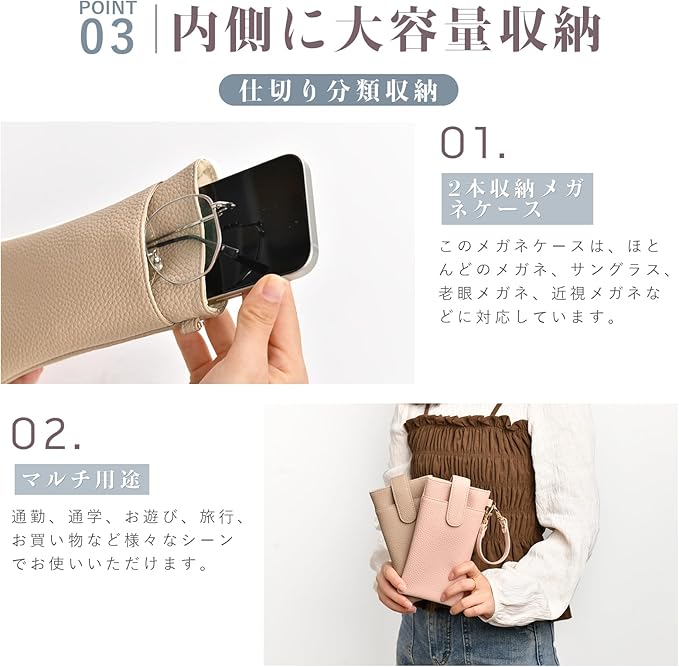 POINT
03
内側に大容量収納

仕切り分類収納

01.

2本収納メガネケース

このメガネケースは、ほとんどのメガネ、サングラス、老眼メガネ、近視メガネなどに対応しています。

02.

マルチ用途

通勤、通学、お遊び、旅行、お買い物など様々なシーンでお使いいただけます。