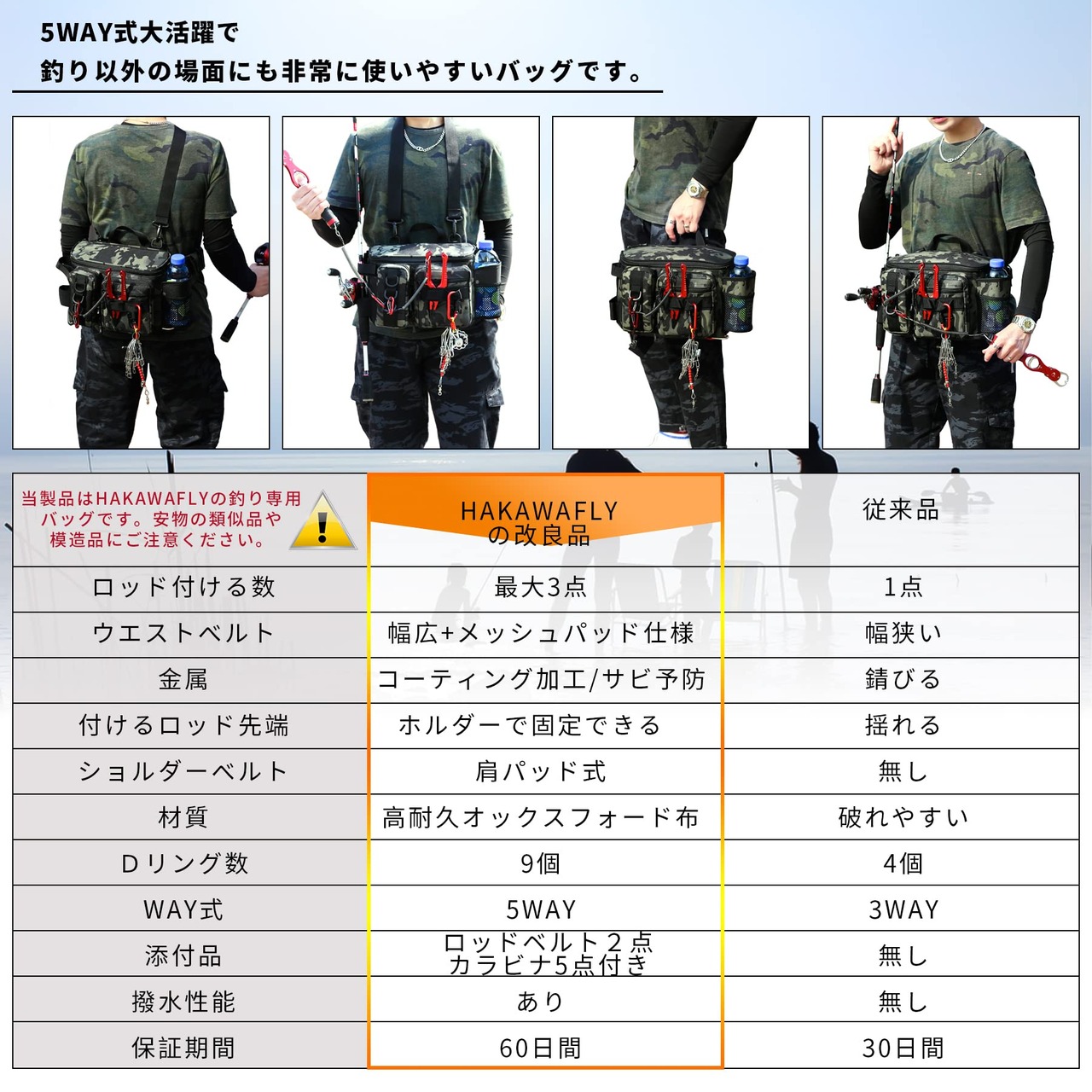 5WAY式大活躍で
釣り以外の場面にも非常に使いやすいバッグです。

| 当製品はHAKAWAFLYの釣り専用バッグです。安物の類似品や模造品にご注意ください。 | HAKAWAFLY の改良品 | 従来品 |
|---|---|---|
| ロッド付ける数 | 最大3点 | 1点 |
| ウエストベルト | 幅広+メッシュパッド仕様 | 幅狭い |
| 金属 | コーティング加工/サビ予防 | 錆びる |
| 付けるロッド先端 | ホルダーで固定できる | 揺れる |
| ショルダーベルト | 肩パッド式 | 無し |
| 材質 | 高耐久オックスフォード布 | 破れやすい |
| Dリング数 | 9個 | 4個 |
| WAY式 | 5WAY | 3WAY |
| 添付品 | ロッドベルト2点 カラビナ5点付き | 無し |
| 撥水性能 | あり | 無し |
| 保証期間 | 60日間 | 30日間 |