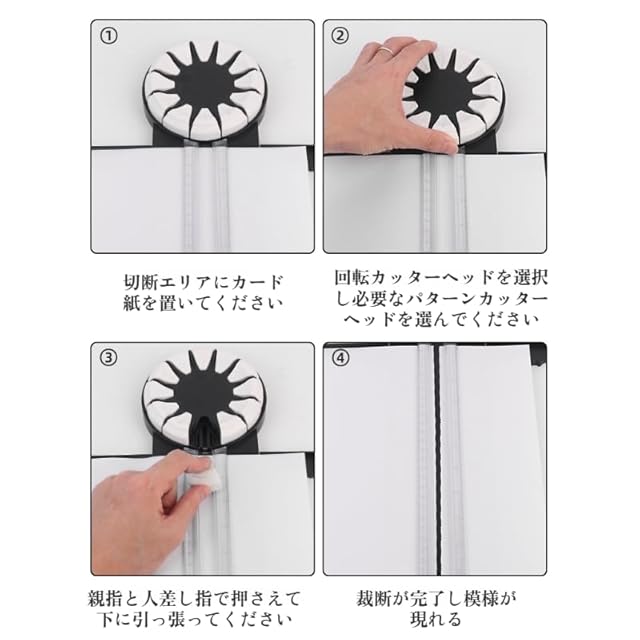 ①

切断エリアにカード紙を置いてください

②

回転カッターヘッドを選択し必要なパターンカッターヘッドを選んでください

③

親指と人差し指で押さえて下に引っ張ってください

④

裁断が完了し模様が現れる