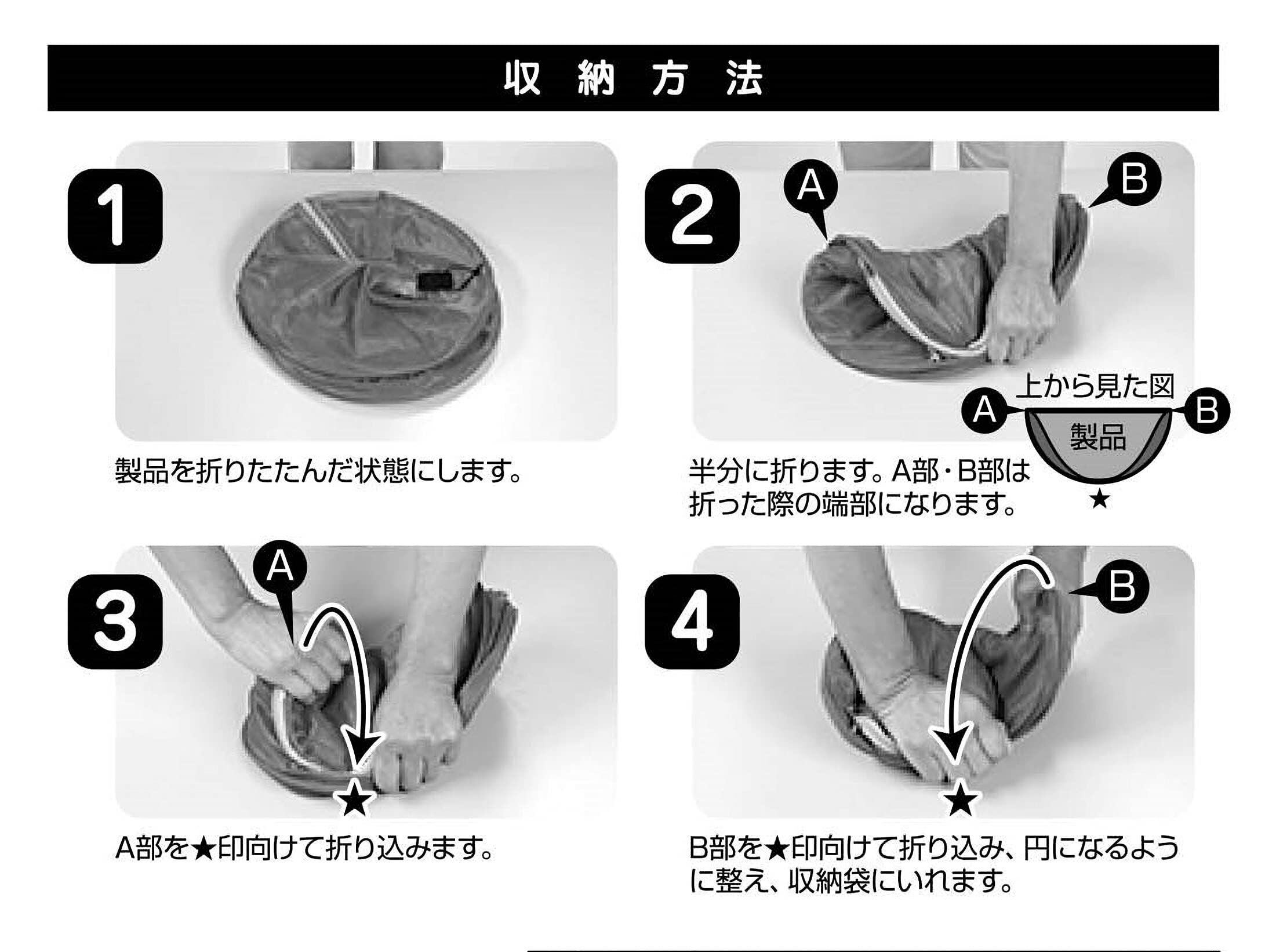 収納方法

1

製品を折りたたんだ状態にします。

2

A

B

上から見た図

A

B

製品

★

半分に折ります。A部・B部は折った際の端部になります。

3

A

★

A部を★印向けて折り込みます。

4

B

★

B部を★印向けて折り込み、円になるように整え、収納袋にいれます。