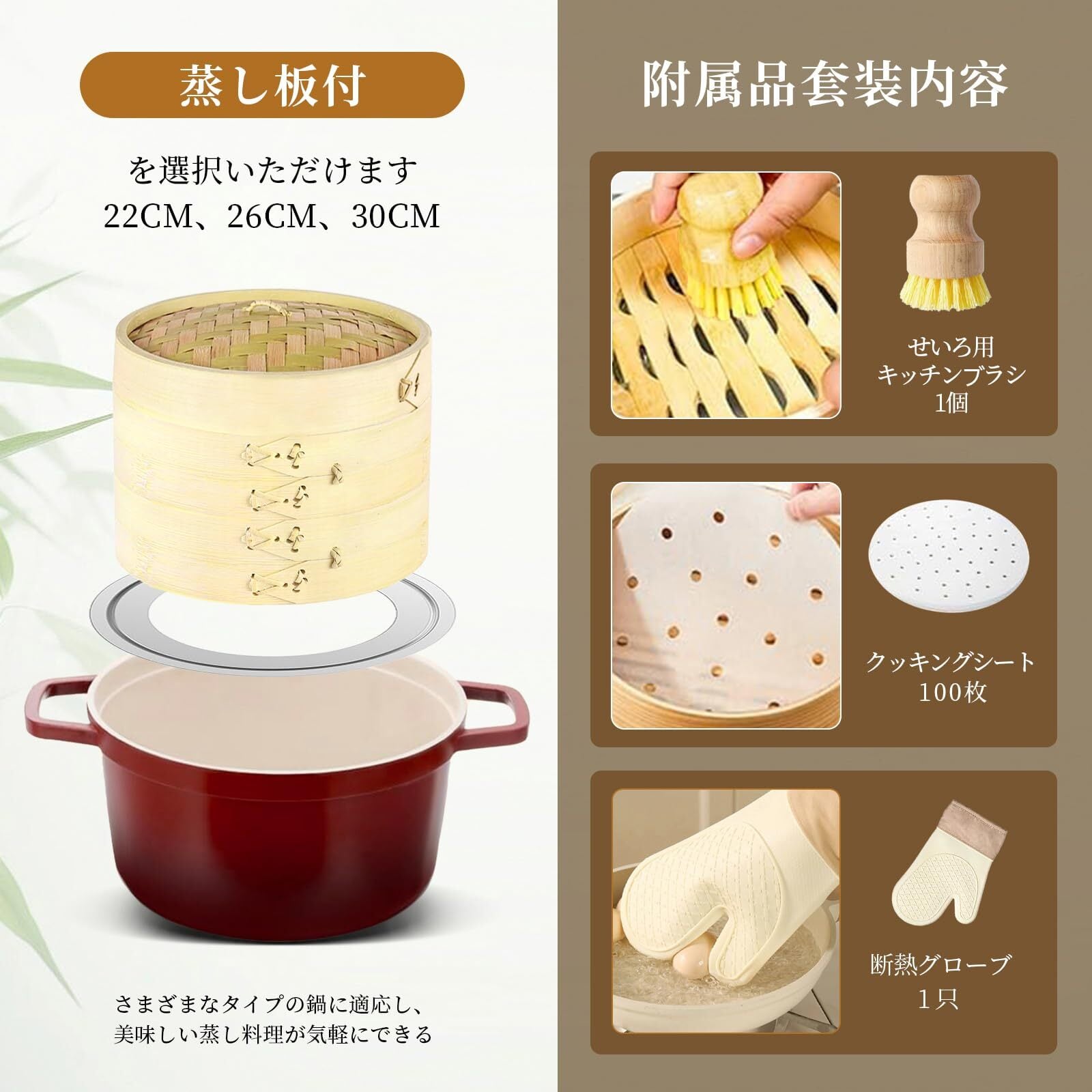 蒸し板付

を選択いただけます
22CM、26CM、30CM

さまざまなタイプの鍋に適応し、
美味しい蒸し料理が気軽にできる

附属品套装内容

せいろ用
キッチンブラシ
1個

クッキングシート
100枚

断熱グローブ
1只