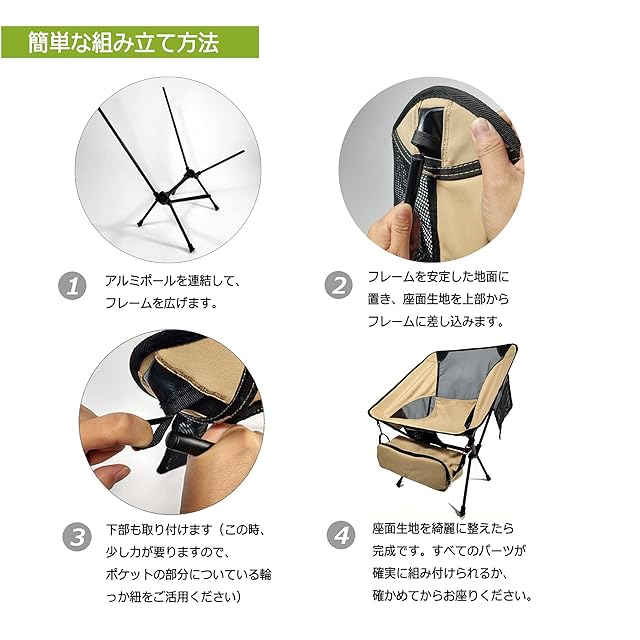 簡単な組み立て方法

1 アルミポールを連結して、フレームを広げます。

2 フレームを安定した地面に置き、座面生地を上部からフレームに差し込みます。

3 下部も取り付けます（この時、少し力が要りますので、ポケットの部分についている輪っか紐をご活用ください）

4 座面生地を綺麗に整えたら完成です。すべてのパーツが確実に組み付けられるか、確かめてからお座りください。