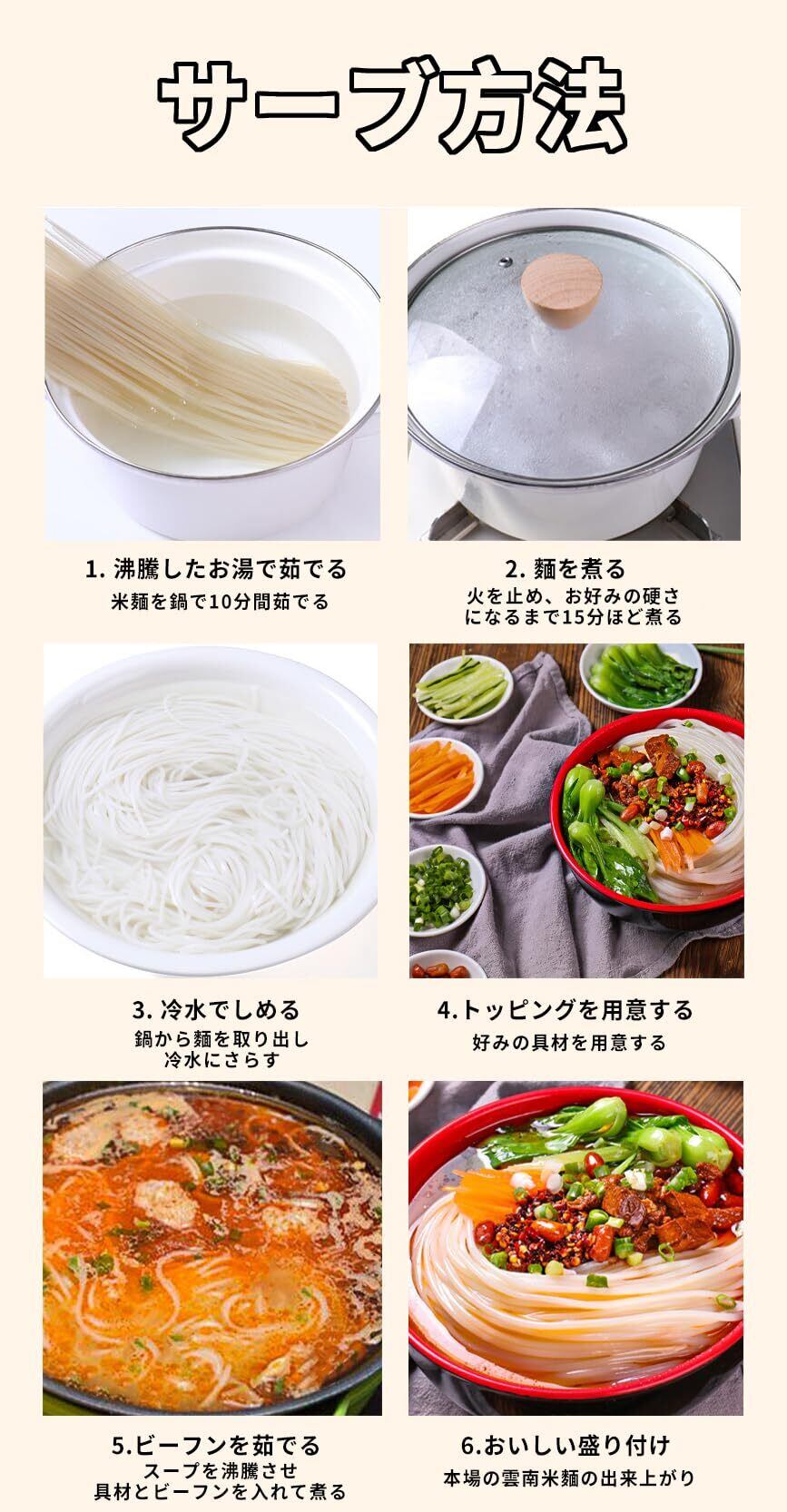 サーブ方法

1. 沸騰したお湯で茹でる
米麺を鍋で10分間茹でる

2. 麺を煮る
火を止め、お好みの硬さになるまで15分ほど煮る

3. 冷水でしめる
鍋から麺を取り出し冷水にさらす

4.トッピングを用意する
好みの具材を用意する

5.ビーフンを茹でる
スープを沸騰させ具材とビーフンを入れて煮る

6.おいしい盛り付け
本場の雲南米麺の出来上がり