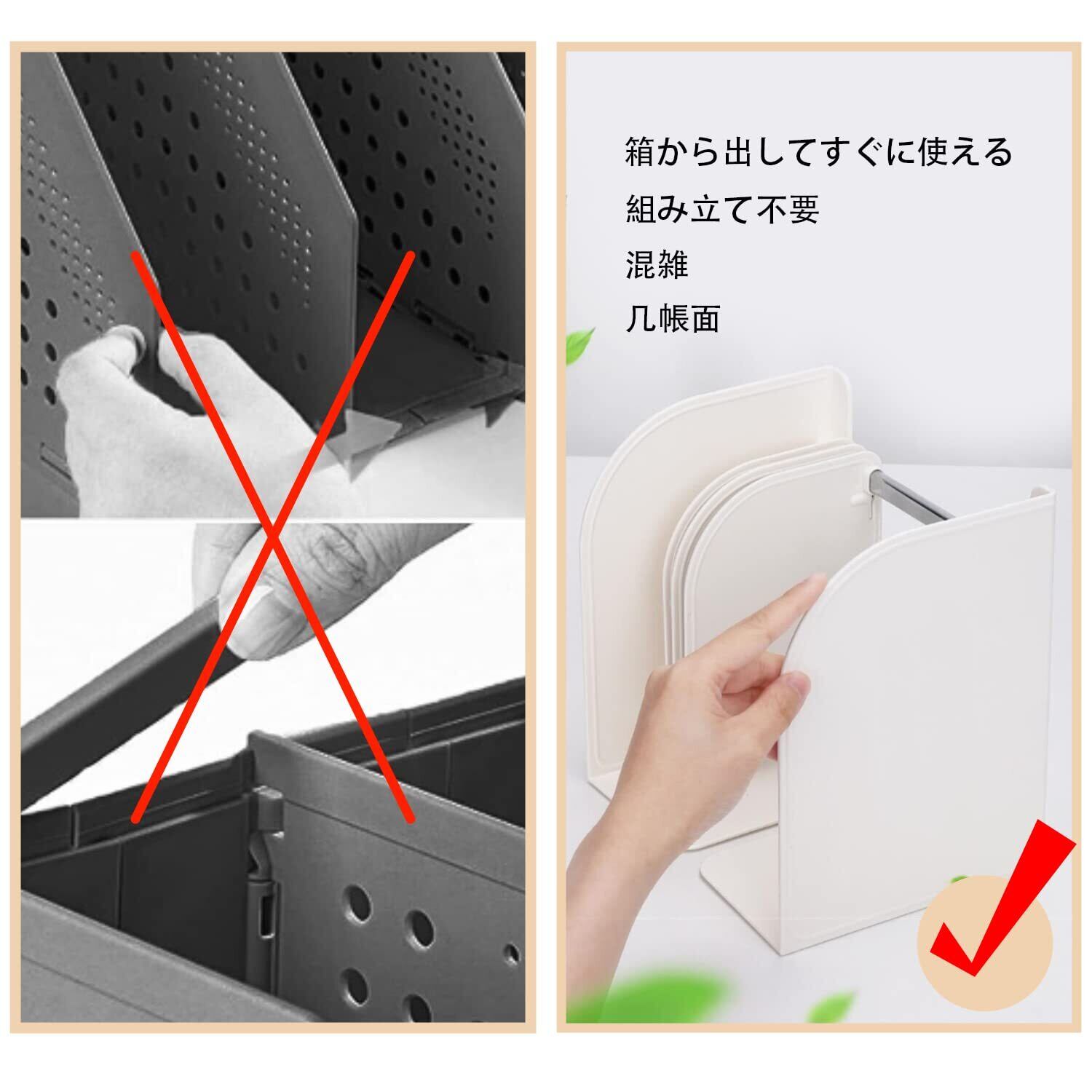 箱から出してすぐに使える

組み立て不要

混雑

几帳面