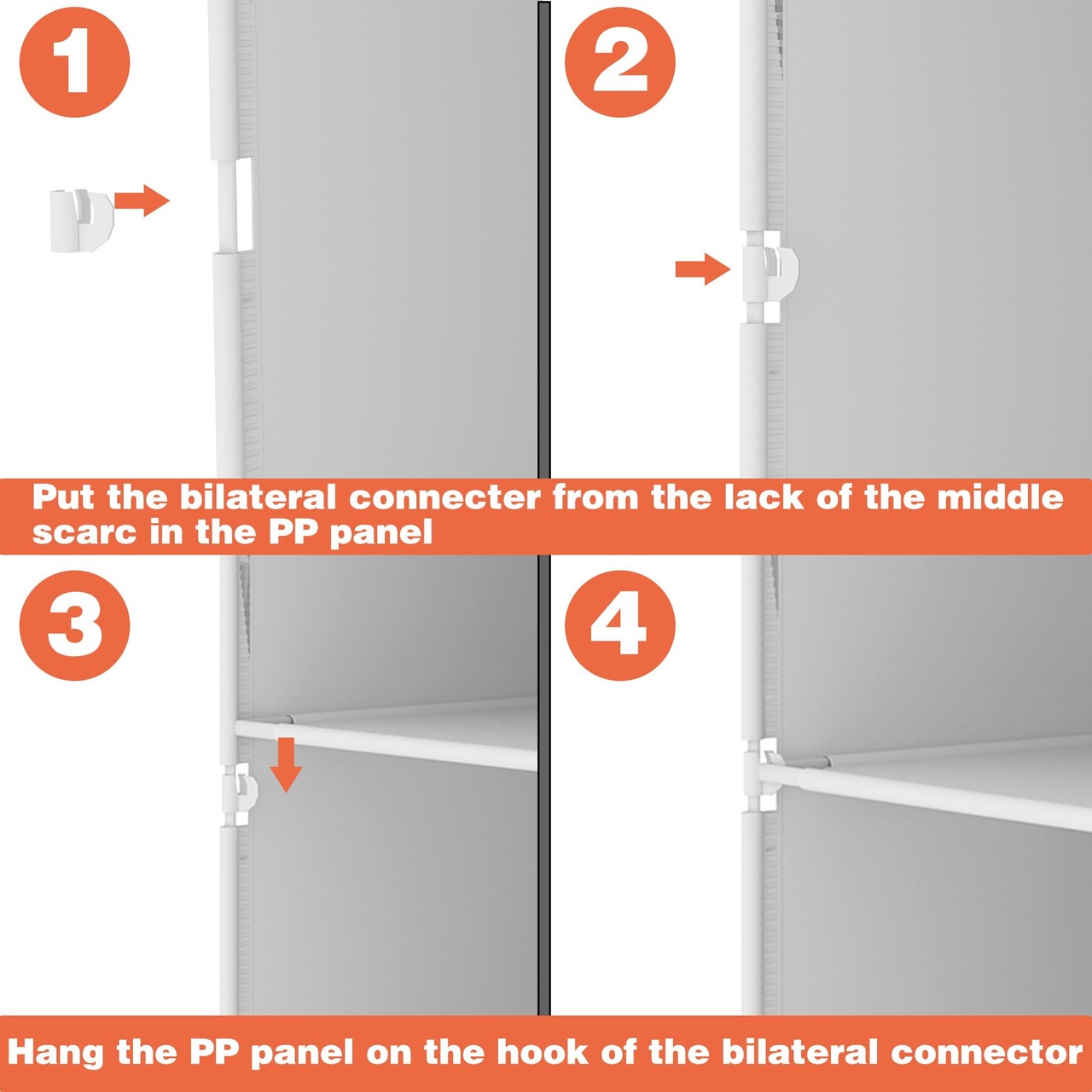 1

2

Put the bilateral connecter from the lack of the middle scarc in the PP panel

3

4

Hang the PP panel on the hook of the bilateral connector