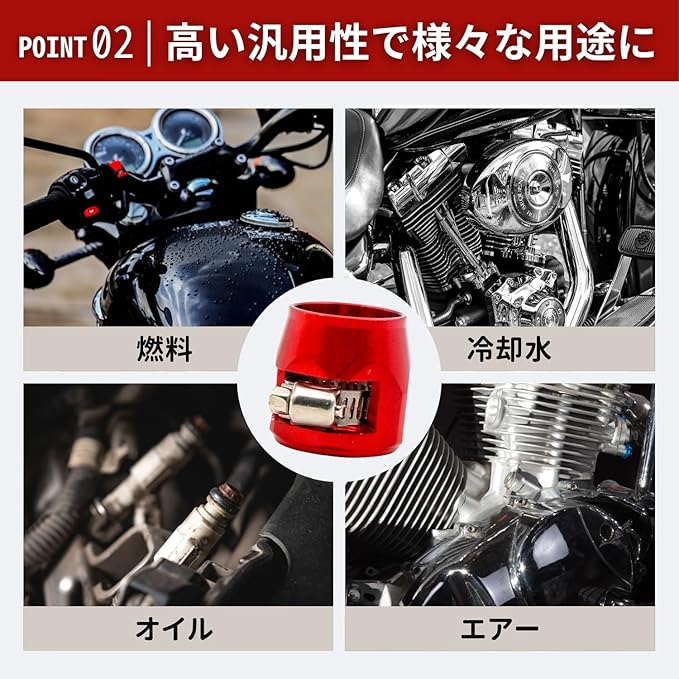 POINT 02 | 高い汎用性で様々な用途に

燃料

冷却水

オイル

エアー