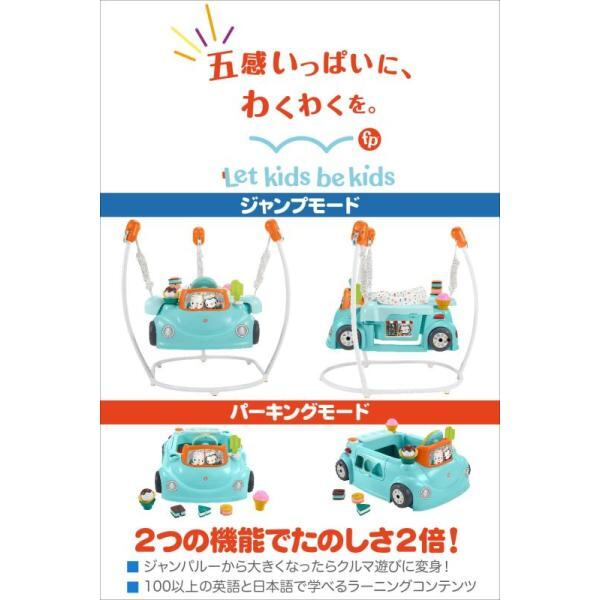 五感いっぱいに、
わくわくを。

fp

Let kids be kids

ジャンプモード

パーキングモード

2つの機能でたのしさ2倍!

■ ジャンパルーから大きくなったらクルマ遊びに変身!

■ 100以上の英語と日本語で学べるラーニングコンテンツ