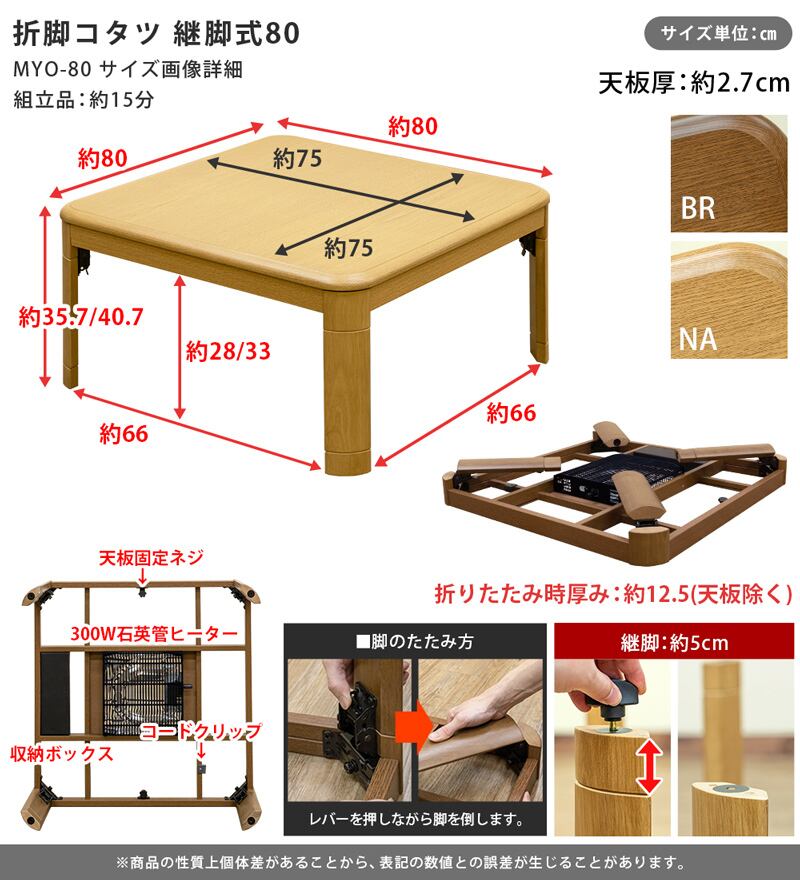 折脚コタツ 継脚式80
MYO-80 サイズ画像詳細
組立品：約15分

サイズ単位：cm

天板厚：約2.7cm

BR

NA

約80
約80
約75
約75
約35.7/40.7
約28/33
約66
約66

折りたたみ時厚み：約12.5(天板除く)

天板固定ネジ
300W石英管ヒーター
コードクリップ
収納ボックス

■脚のたたみ方
レバーを押しながら脚を倒します。

継脚：約5cm

※商品の性質上個体差があることから、表記の数値との誤差が生じることがあります。