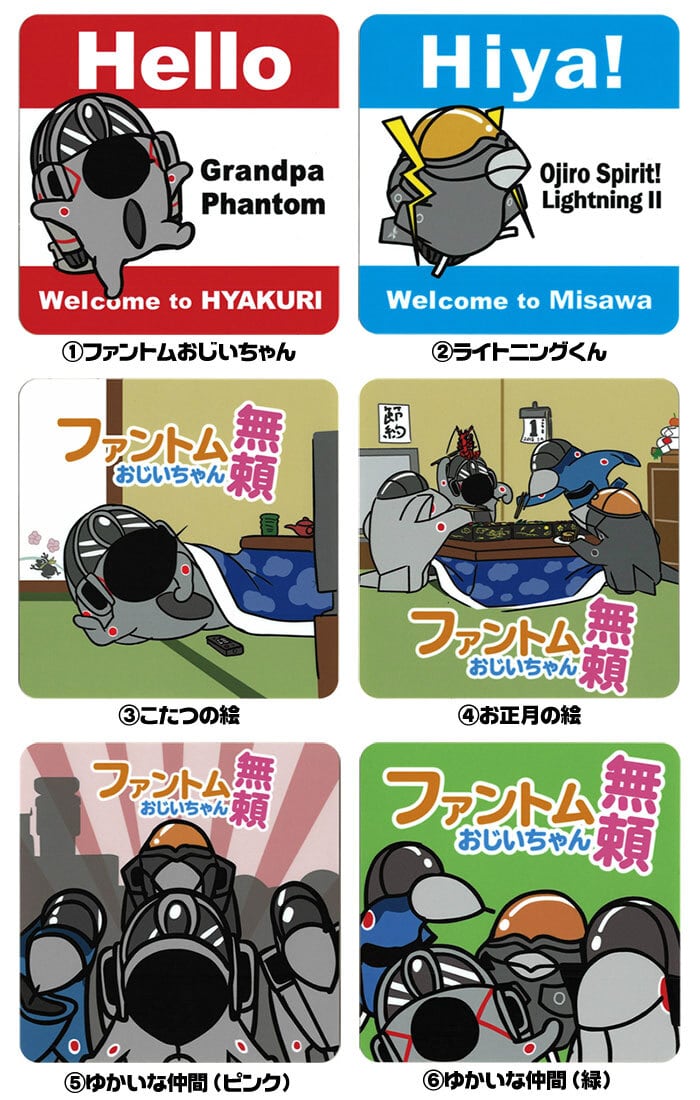 Hello

Grandpa Phantom

Welcome to HYAKURI

①ファントムおじいちゃん

Hiya!

Ojiro Spirit! Lightning II

Welcome to Misawa

②ライトニングくん

ファントム おじいちゃん 無頼

③こたつの絵

節約

1

ファントム おじいちゃん 無頼

④お正月の絵

ファントム おじいちゃん 無頼

⑤ゆかいな仲間（ピンク）

ファントム おじいちゃん 無頼

⑥ゆかいな仲間（緑）