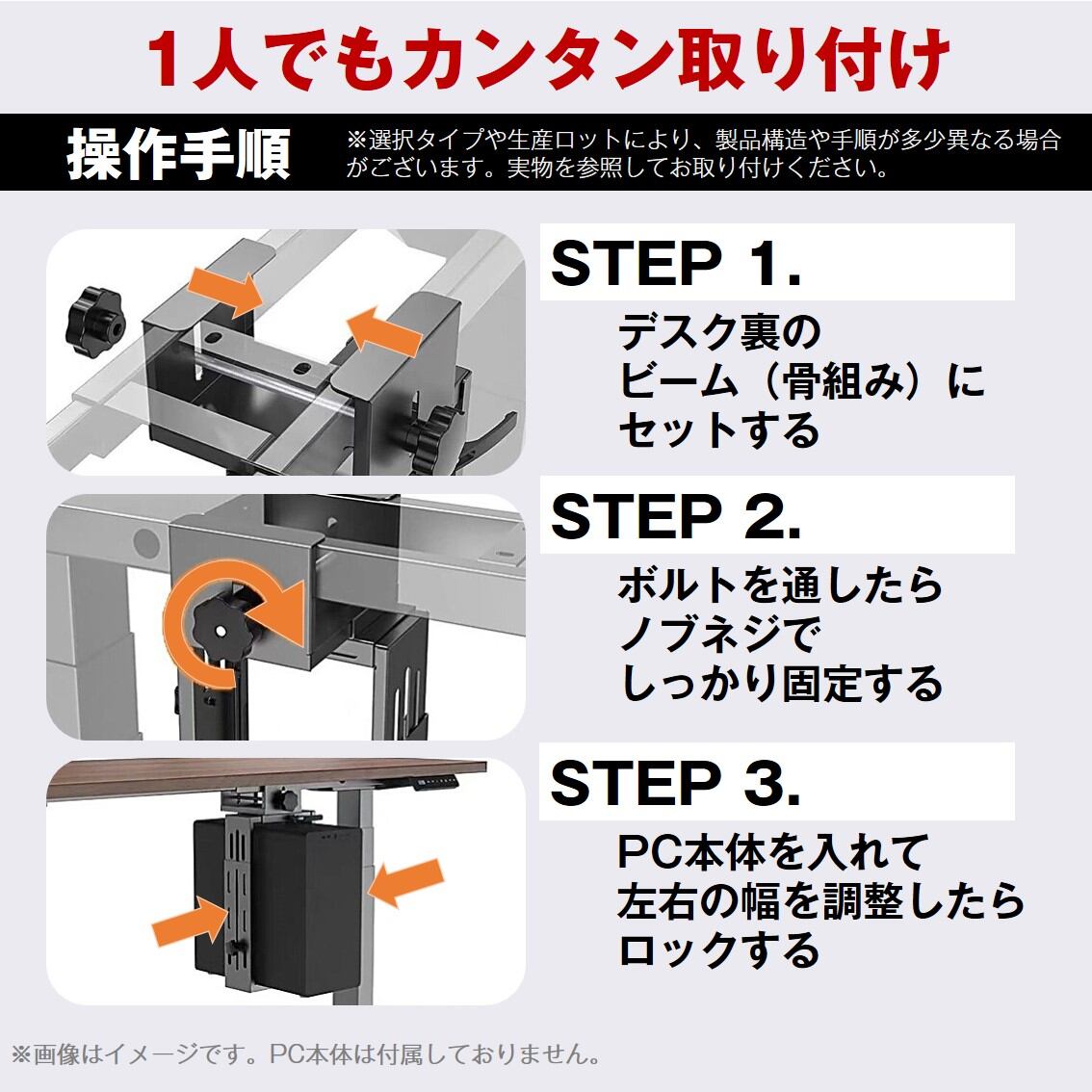 1人でもカンタン取り付け

操作手順

※選択タイプや生産ロットにより、製品構造や手順が多少異なる場合がございます。実物を参照してお取り付けください。

STEP 1.

デスク裏のビーム（骨組み）にセットする

STEP 2.

ボルトを通したらノブネジでしっかり固定する

STEP 3.

PC本体を入れて左右の幅を調整したらロックする

※画像はイメージです。PC本体は付属しておりません。