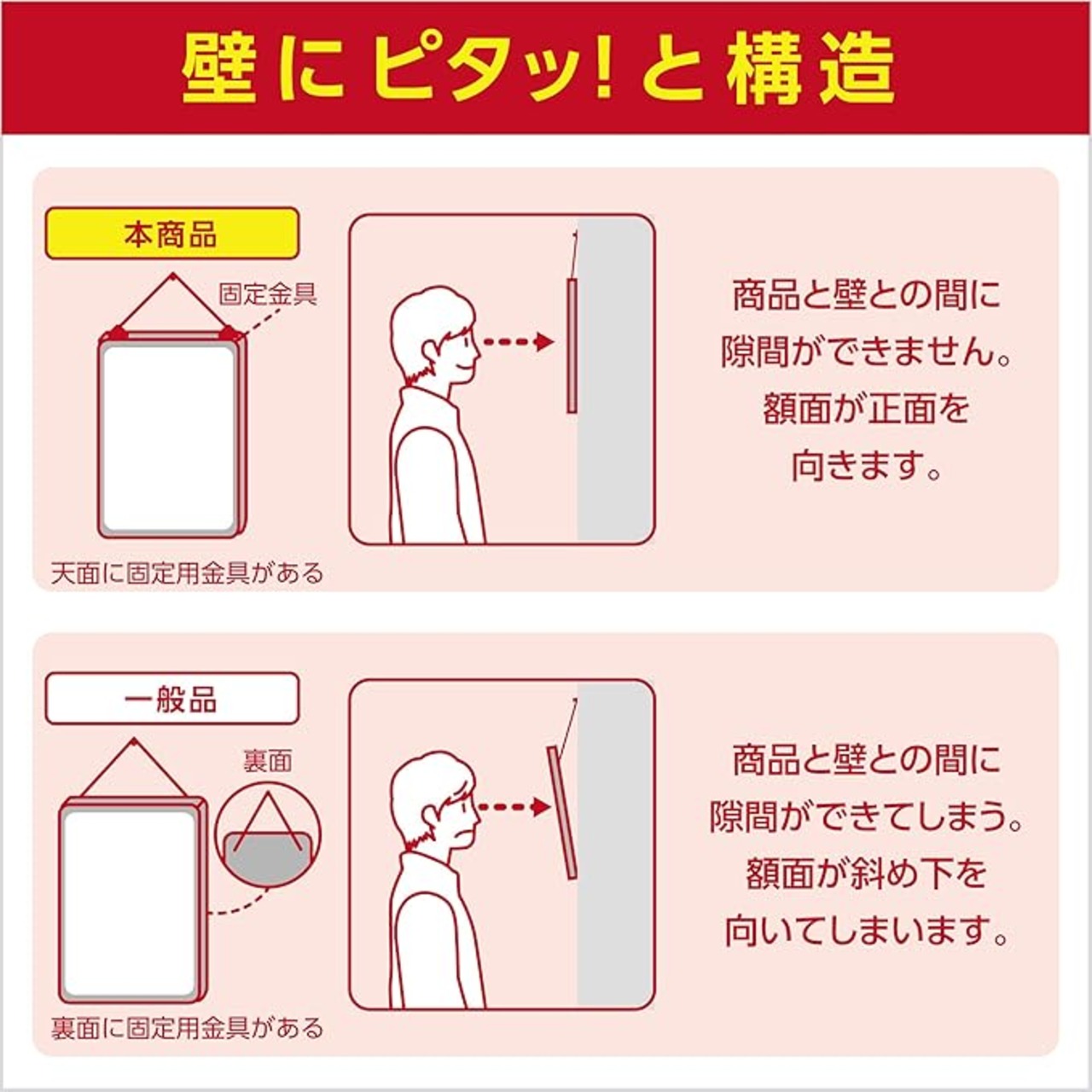 壁にピタッ!と構造

本商品

固定金具

天面に固定用金具がある

商品と壁との間に隙間ができません。額面が正面を向きます。

一般品

裏面

裏面に固定用金具がある

商品と壁との間に隙間ができてしまう。額面が斜め下を向いてしまいます。