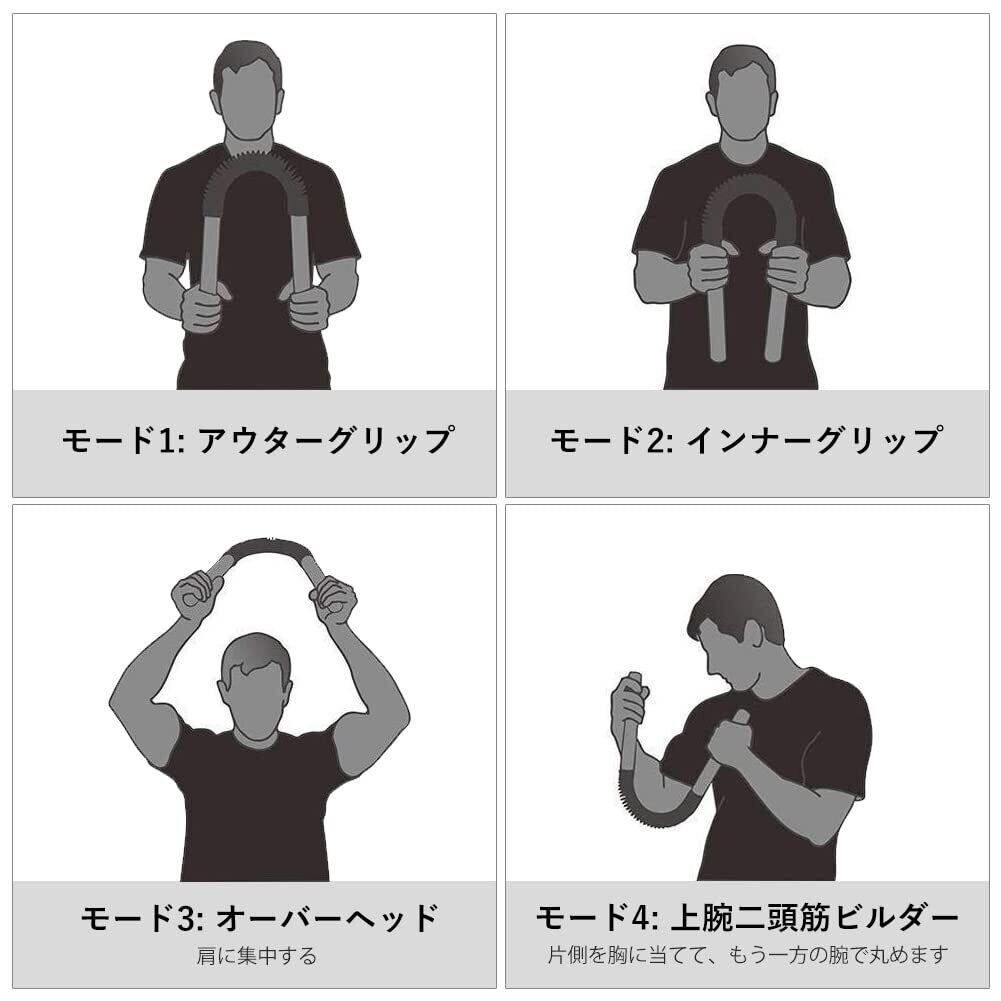 モード1: アウターグリップ

モード2: インナーグリップ

モード3: オーバーヘッド
肩に集中する

モード4: 上腕二頭筋ビルダー
片側を胸に当てて、もう一方の腕で丸めます