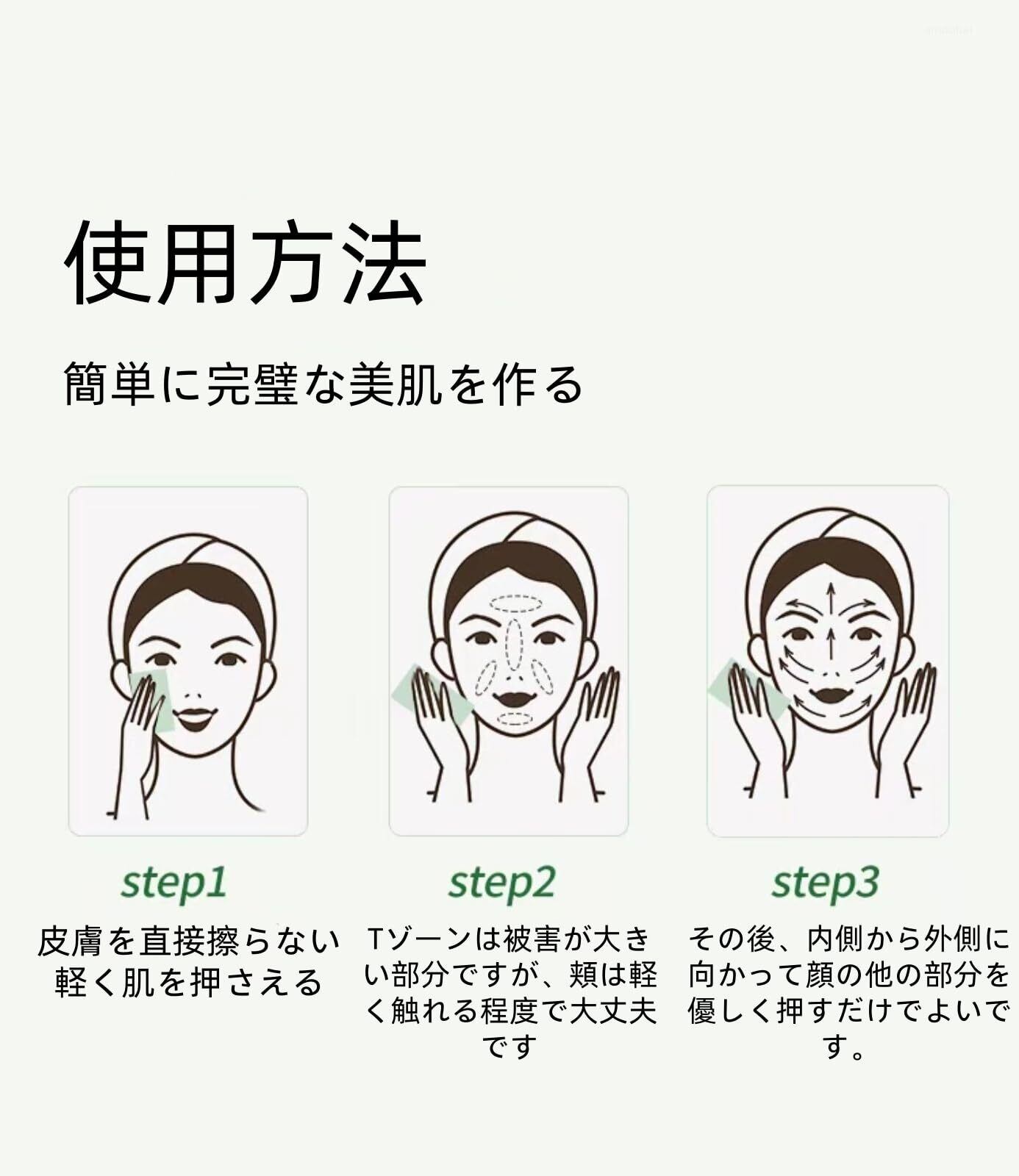 使用方法

簡単に完璧な美肌を作る

step1

皮膚を直接擦らない軽く肌を押さえる

step2

Tゾーンは被害が大きい部分ですが、頬は軽く触れる程度で大丈夫です

step3

その後、内側から外側に向かって顔の他の部分を優しく押すだけでよいです。