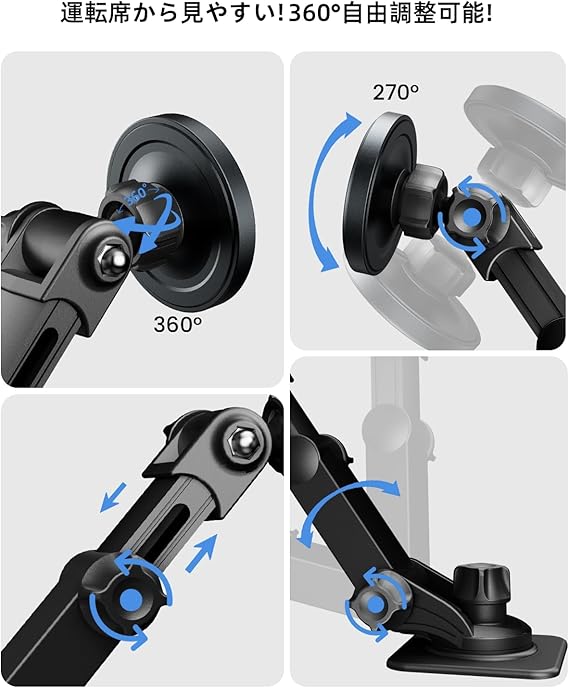 運転席から見やすい!360°自由調整可能!

360°

360°

270°