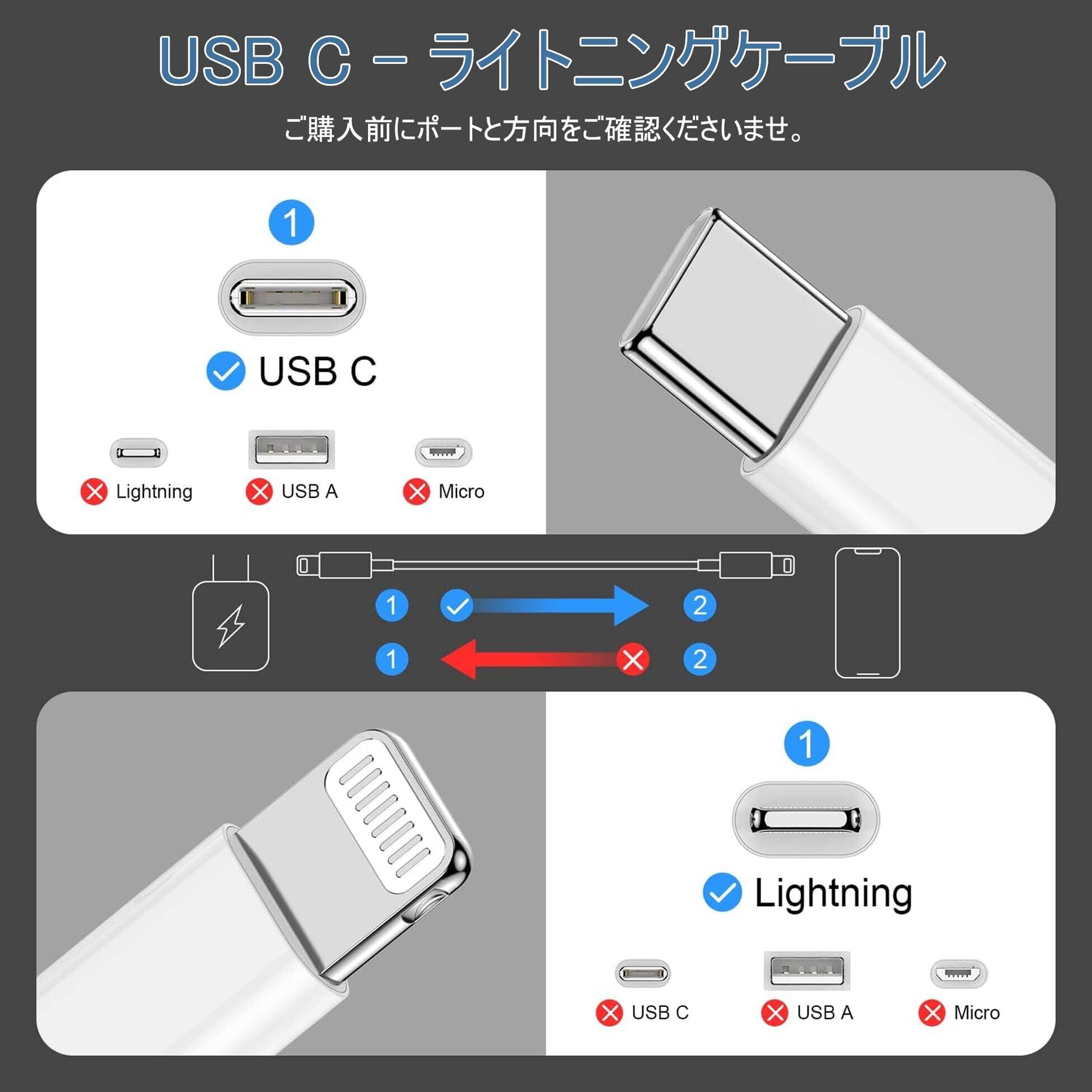 USB C – ライトニングケーブル

ご購入前にポートと方向をご確認くださいませ。

1

USB C

Lightning

USB A

Micro

1

2

1

2

1

Lightning

USB C

USB A

Micro