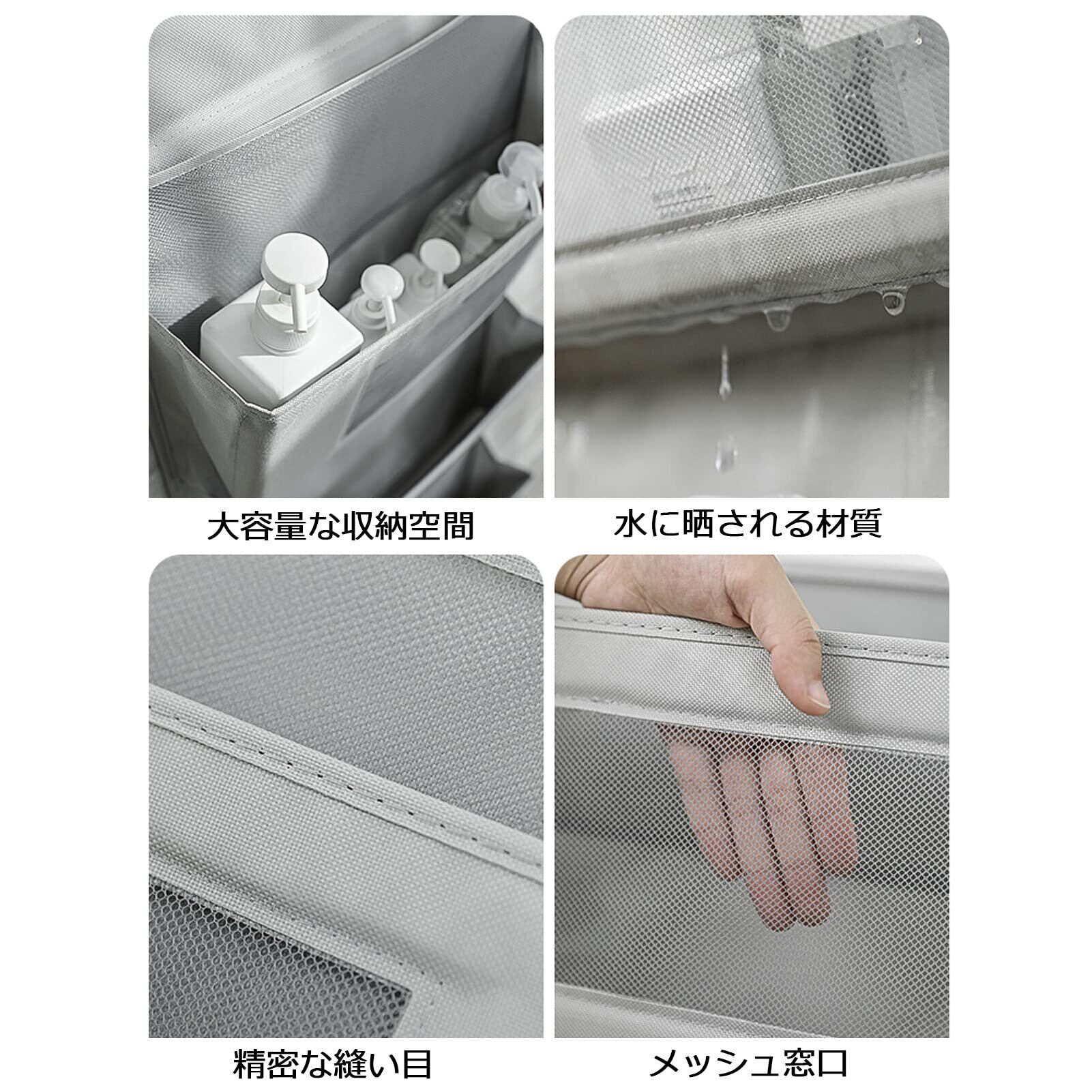 大容量な収納空間

水に晒される材質

精密な縫い目

メッシュ窓口