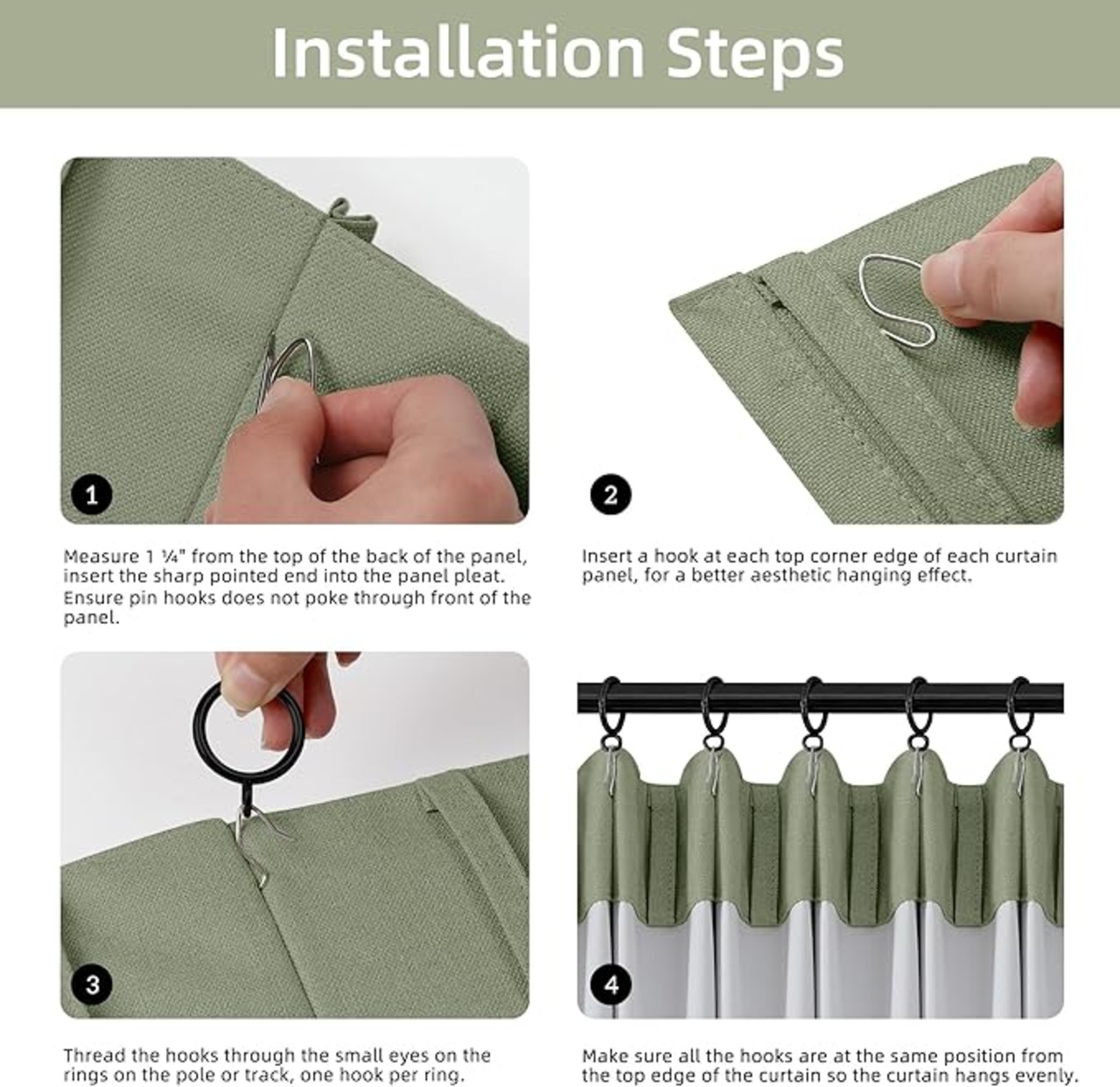 Installation Steps

1

Measure 1 ¼" from the top of the back of the panel, insert the sharp pointed end into the panel pleat. Ensure pin hooks does not poke through front of the panel.

2

Insert a hook at each top corner edge of each curtain panel, for a better aesthetic hanging effect.

3

Thread the hooks through the small eyes on the rings on the pole or track, one hook per ring.

4

Make sure all the hooks are at the same position from the top edge of the curtain so the curtain hangs evenly.