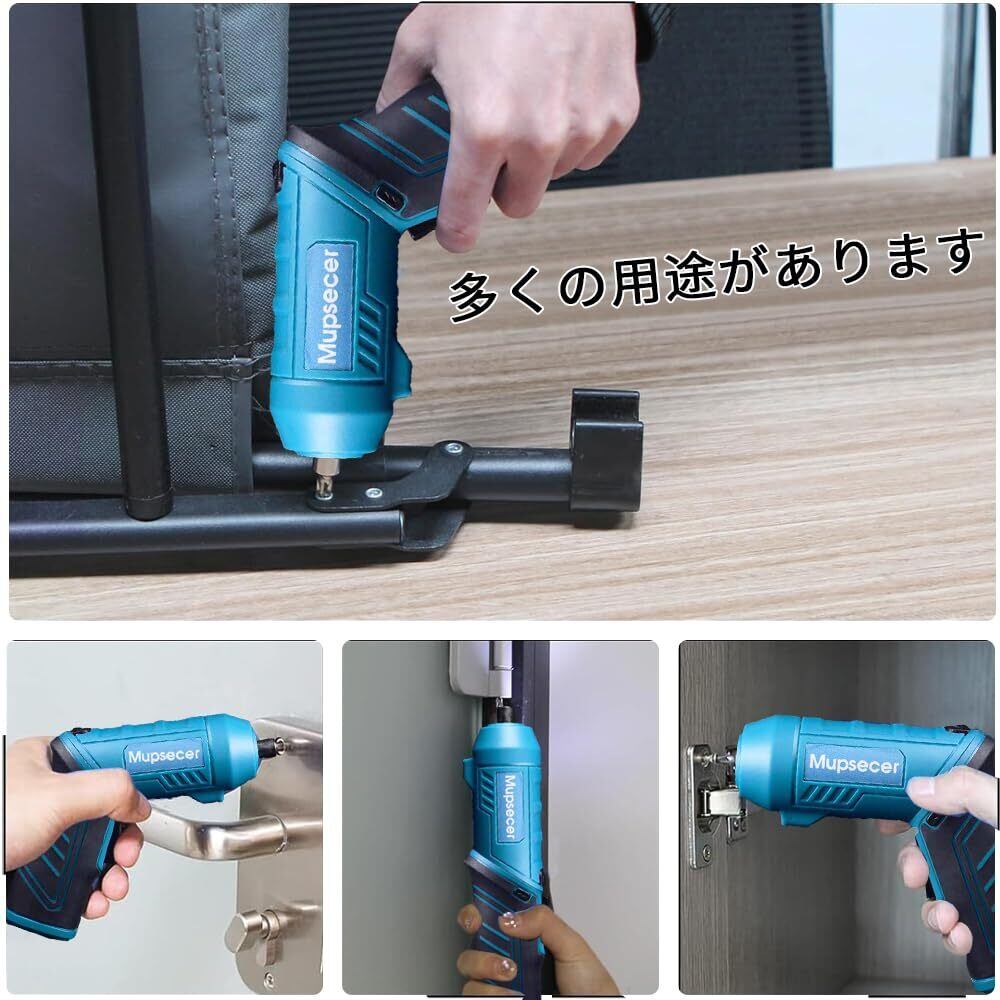 Mupsecer

多くの用途があります

Mupsecer

Mupsecer

Mupsecer