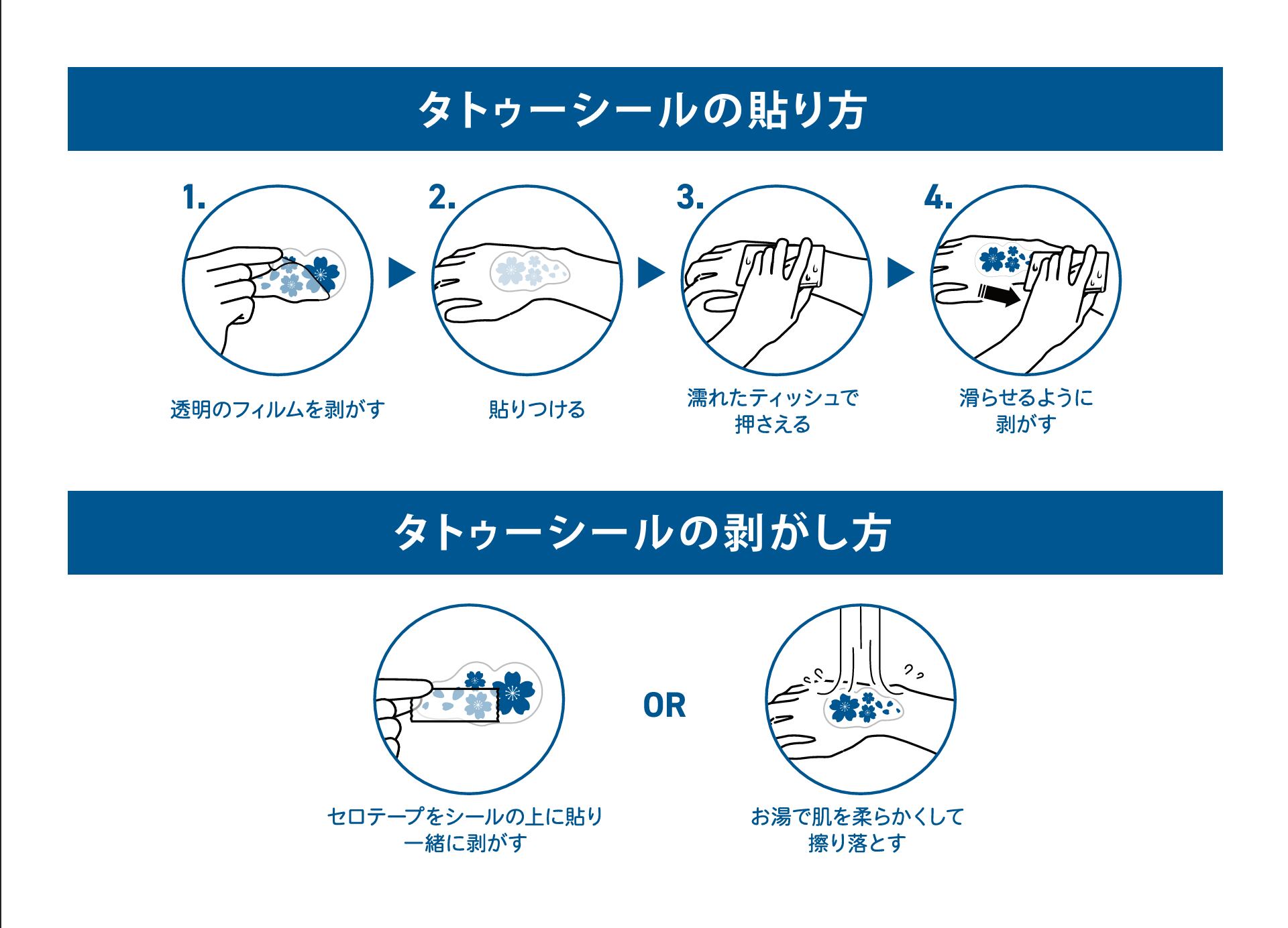 タトゥーシールの貼り方

1.

透明のフィルムを剥がす

2.

貼りつける

3.

濡れたティッシュで押さえる

4.

滑らせるように剥がす

タトゥーシールの剥がし方

セロテープをシールの上に貼り一緒に剥がす

OR

お湯で肌を柔らかくして擦り落とす