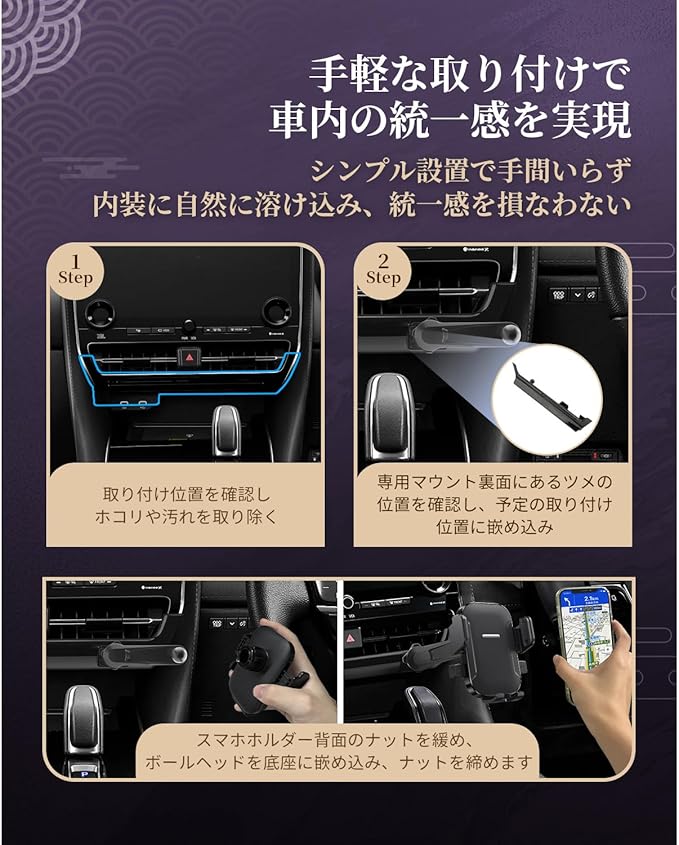 手軽な取り付けで
車内の統一感を実現

シンプル設置で手間いらず
内装に自然に溶け込み、統一感を損なわない

1
Step

取り付け位置を確認し
ホコリや汚れを取り除く

2
Step

専用マウント裏面にあるツメの位置を確認し、予定の取り付け位置に嵌め込み

スマホホルダー背面のナットを緩め、
ボールヘッドを底座に嵌め込み、ナットを締めます