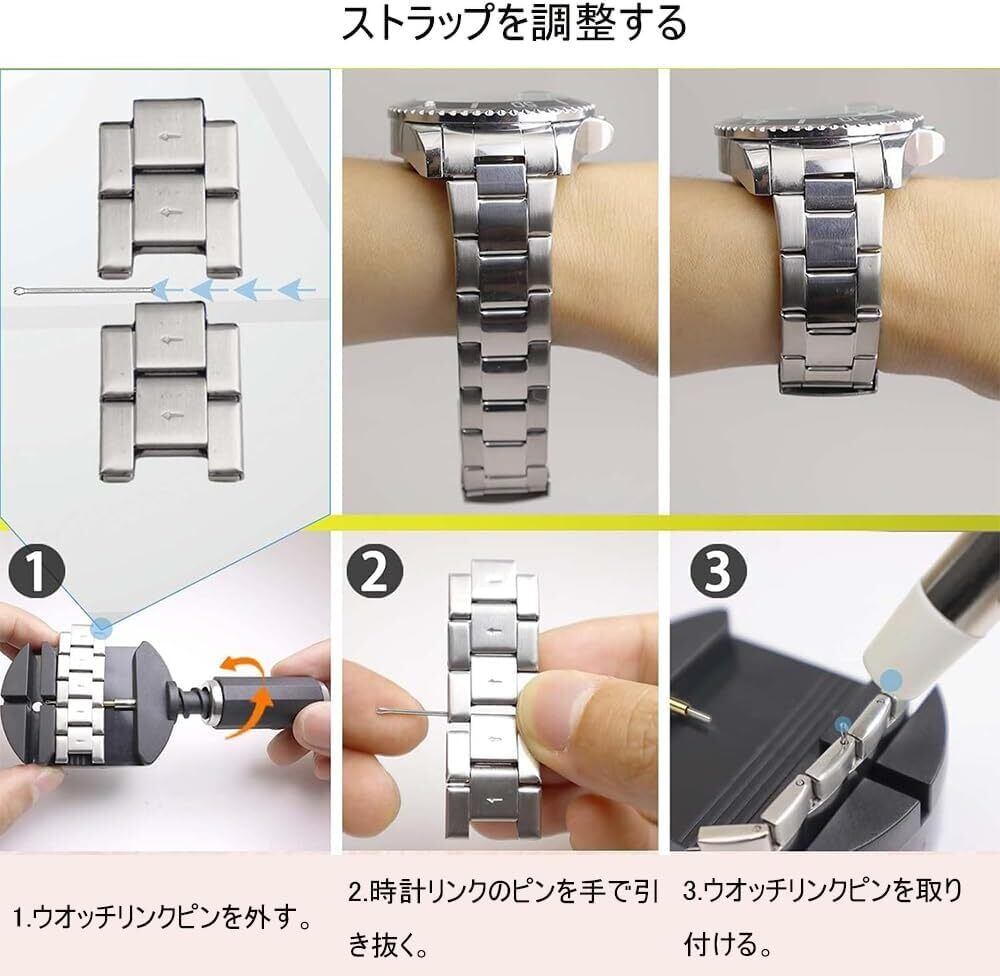 ストラップを調整する

1

2

3

1.ウオッチリンクピンを外す。

2.時計リンクのピンを手で引き抜く。

3.ウオッチリンクピンを取り付ける。