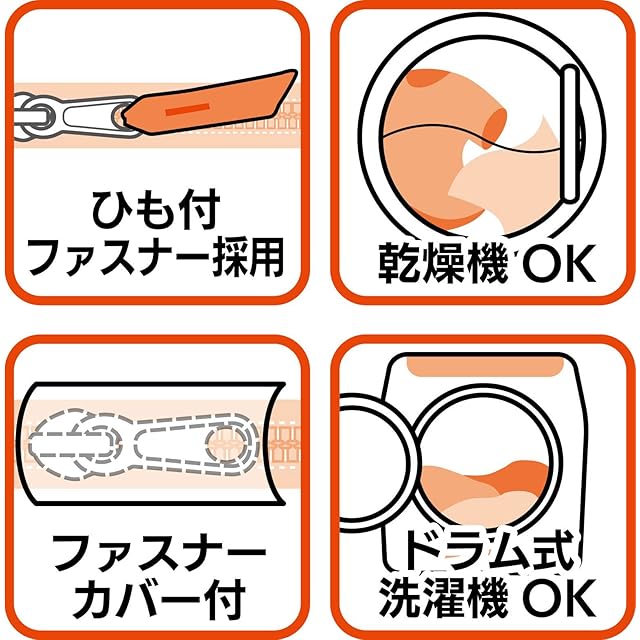 ひも付
ファスナー採用

乾燥機 OK

ファスナー
カバー付

ドラム式
洗濯機 OK