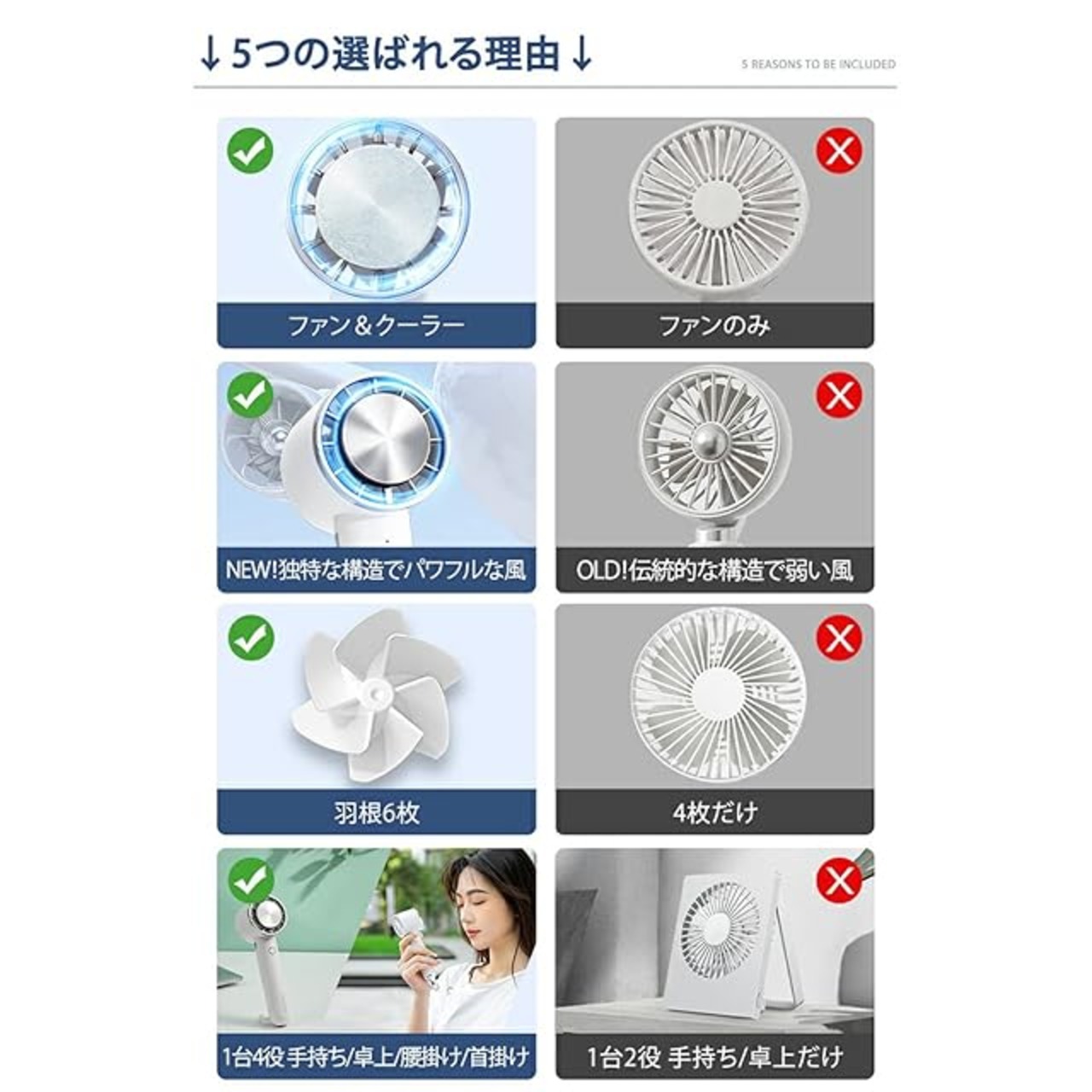 ↓5つの選ばれる理由↓

5 REASONS TO BE INCLUDED

ファン＆クーラー

ファンのみ

NEW!独特な構造でパワフルな風

OLD!伝統的な構造で弱い風

羽根6枚

4枚だけ

1台4役 手持ち/卓上/腰掛け/首掛け

1台2役 手持ち/卓上だけ