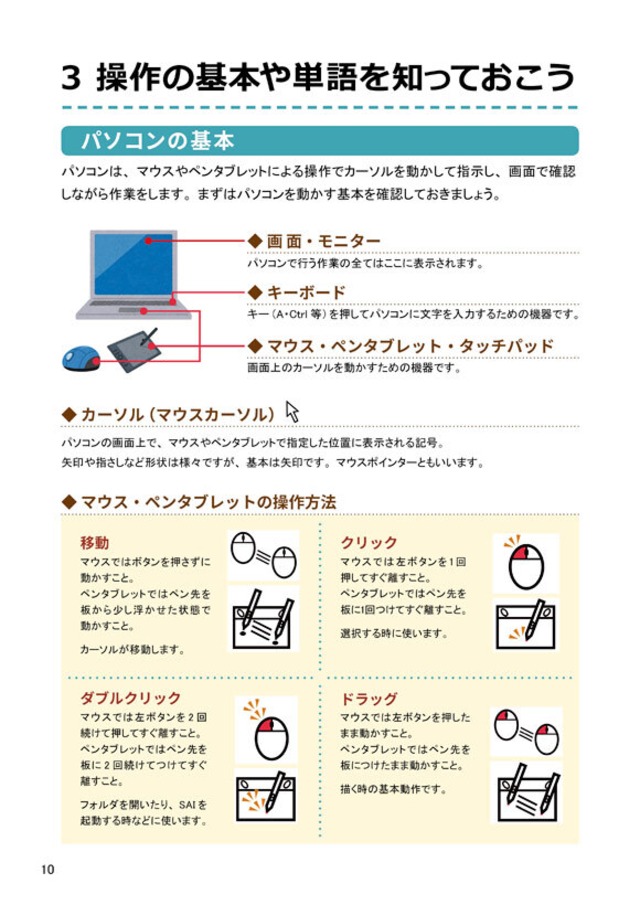 3 操作の基本や単語を知っておこう

パソコンの基本

パソコンは、マウスやペンタブレットによる操作でカーソルを動かして指示し、画面で確認しながら作業をします。まずはパソコンを動かす基本を確認しておきましょう。

◆ 画面・モニター
パソコンで行う作業の全てはここに表示されます。

◆ キーボード
キー（A・Ctrl 等）を押してパソコンに文字を入力するための機器です。

◆ マウス・ペンタブレット・タッチパッド
画面上のカーソルを動かすための機器です。

◆ カーソル（マウスカーソル）
パソコンの画面上で、マウスやペンタブレットで指定した位置に表示される記号。
矢印や指さしなど形状は様々ですが、基本は矢印です。マウスポインターともいいます。

◆ マウス・ペンタブレットの操作方法

移動
マウスではボタンを押さずに動かすこと。
ペンタブレットではペン先を板から少し浮かせた状態で動かすこと。
カーソルが移動します。

クリック
マウスでは左ボタンを1回押してすぐ離すこと。
ペンタブレットではペン先を板に1回つけてすぐ離すこと。
選択する時に使います。

ダブルクリック
マウスでは左ボタンを2回続けて押してすぐ離すこと。
ペンタブレットではペン先を板に2回続けてつけてすぐ離すこと。
フォルダを開いたり、SAIを起動する時などに使います。

ドラッグ
マウスでは左ボタンを押したまま動かすこと。
ペンタブレットではペン先を板につけたまま動かすこと。
描く時の基本動作です。

10