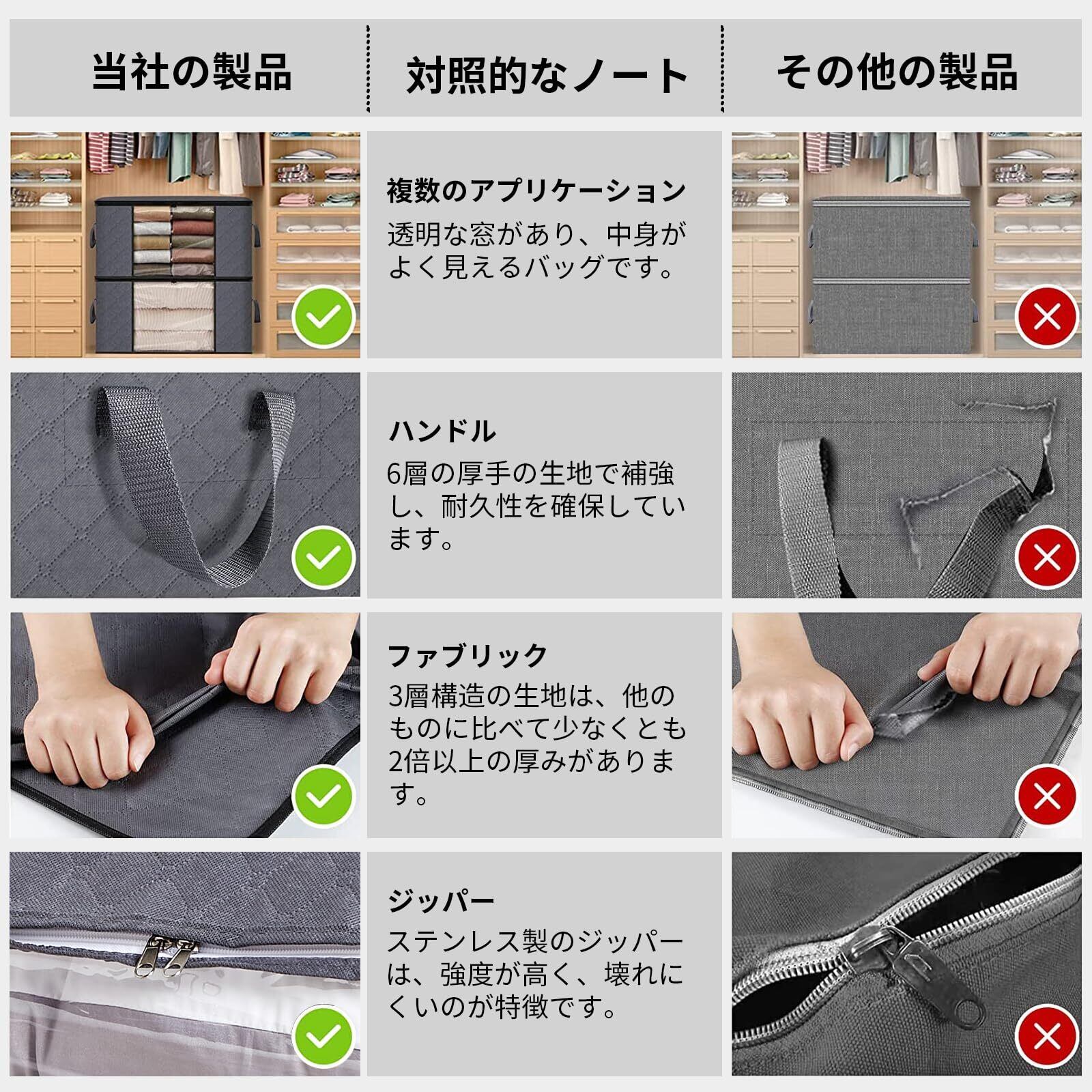 当社の製品

対照的なノート

その他の製品

複数のアプリケーション
透明な窓があり、中身がよく見えるバッグです。

ハンドル
6層の厚手の生地で補強し、耐久性を確保しています。

ファブリック
3層構造の生地は、他のものに比べて少なくとも2倍以上の厚みがあります。

ジッパー
ステンレス製のジッパーは、強度が高く、壊れにくいのが特徴です。