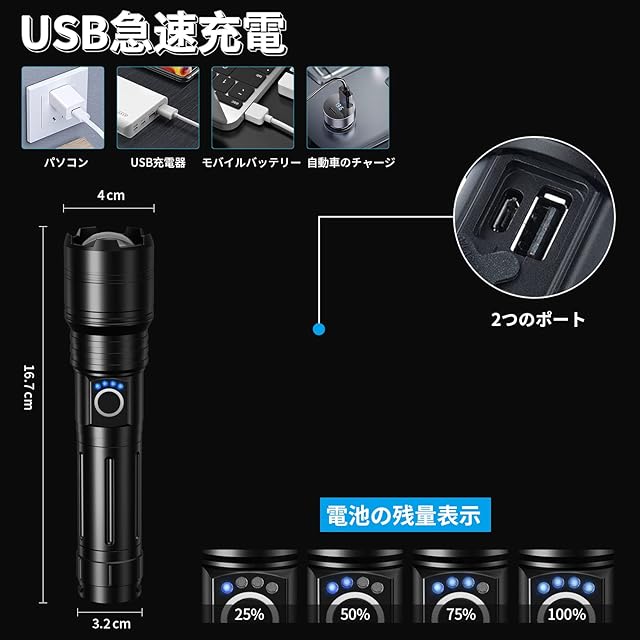 USB急速充電

パソコン

USB充電器

モバイルバッテリー

自動車のチャージ

4cm

16.7cm

3.2cm

2つのポート

電池の残量表示

25%

50%

75%

100%