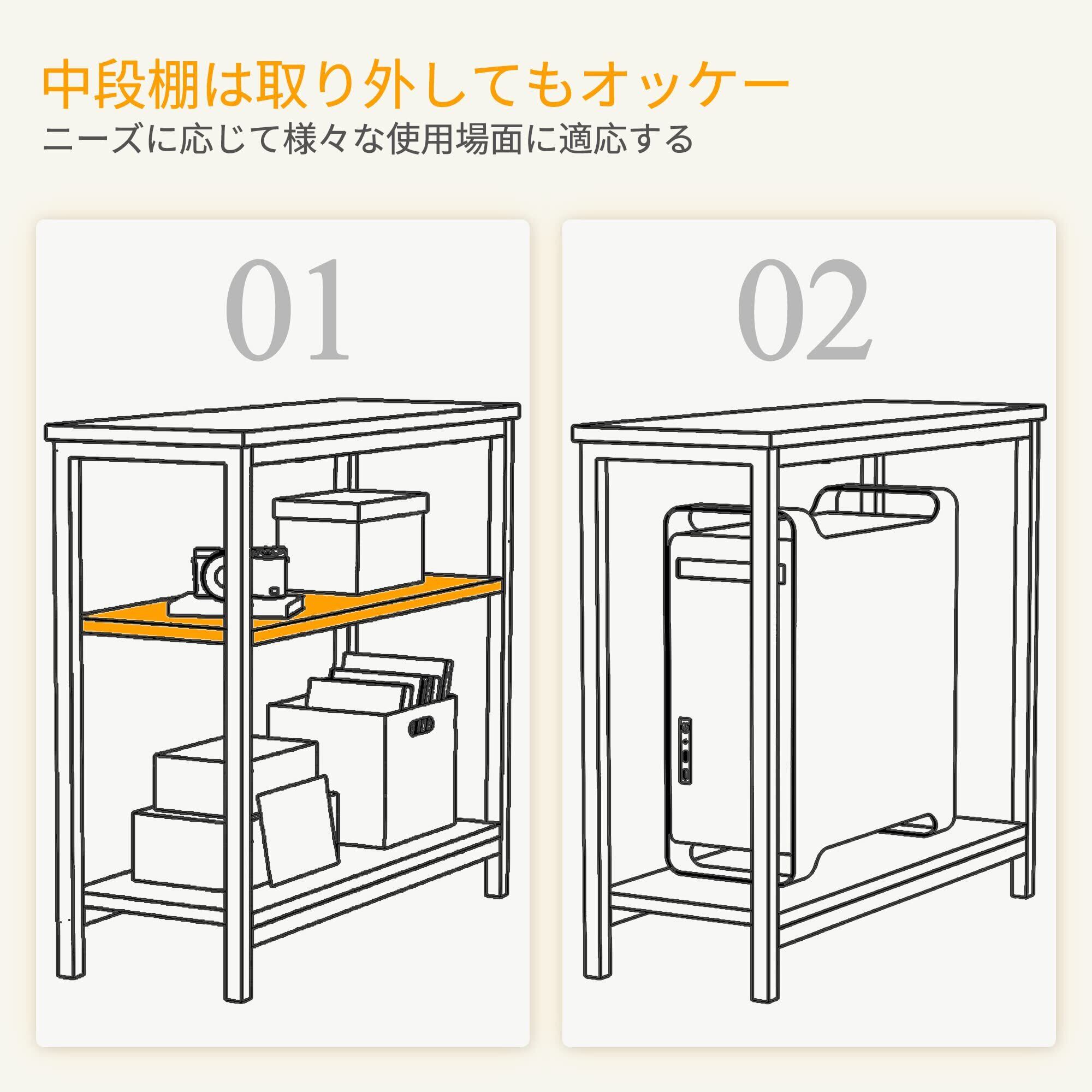 中段棚は取り外してもオッケー
ニーズに応じて様々な使用場面に適応する

01

02