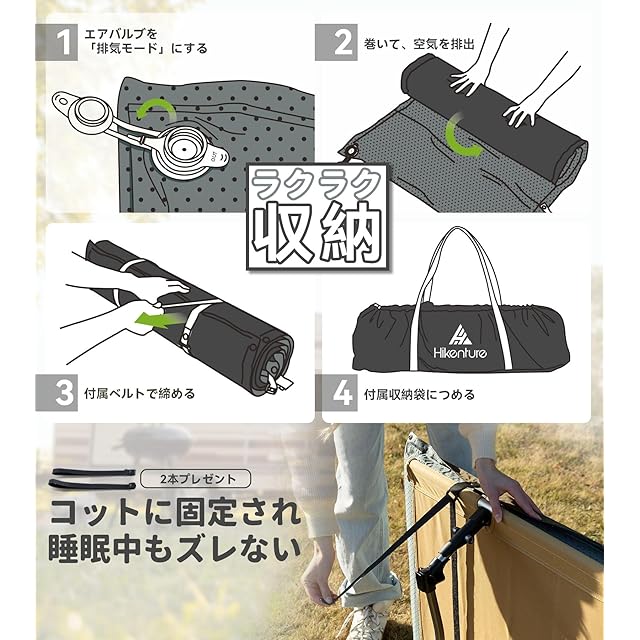 1 エアバルブを「排気モード」にする

2 巻いて、空気を排出

OUT

ラクラク
収納

Hikenture

3 付属ベルトで締める

4 付属収納袋につめる

2本プレゼント

コットに固定され
睡眠中もズレない