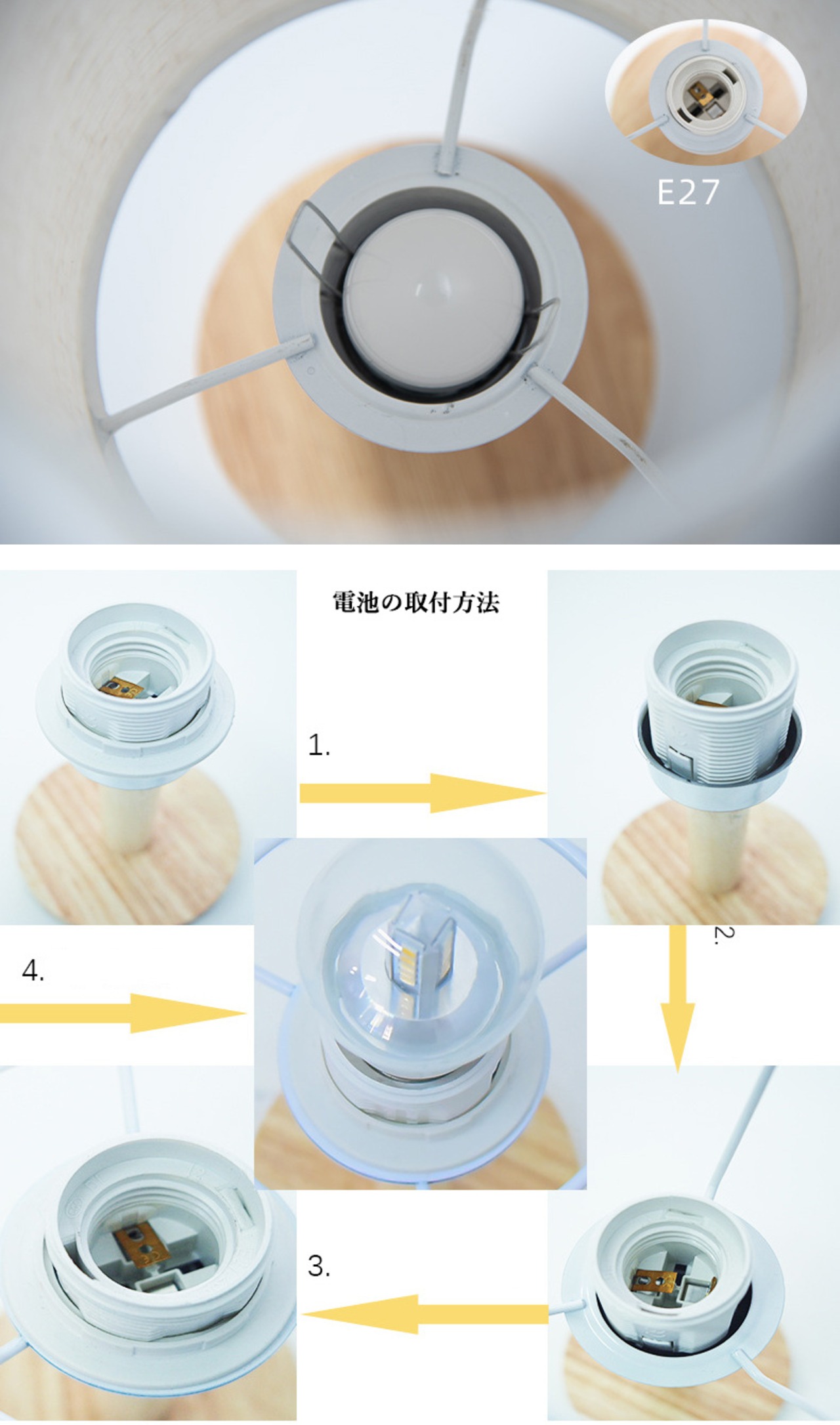 E27

電池の取付方法

1.

2.

4.

3.