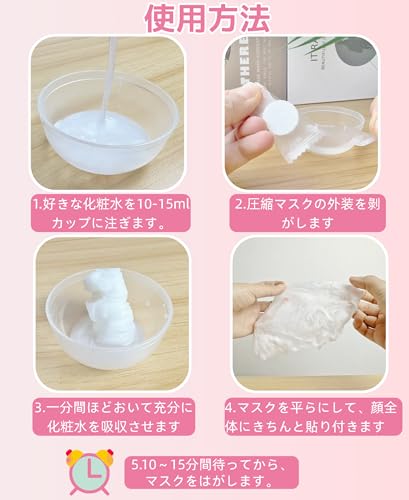 使用方法

1.好きな化粧水を10-15ml カップに注ぎます。

2.圧縮マスクの外装を剥がします

3.一分間ほどおいて充分に化粧水を吸収させます

4.マスクを平らにして、顔全体にきちんと貼り付きます

5.10～15分間待ってから、マスクをはがします。