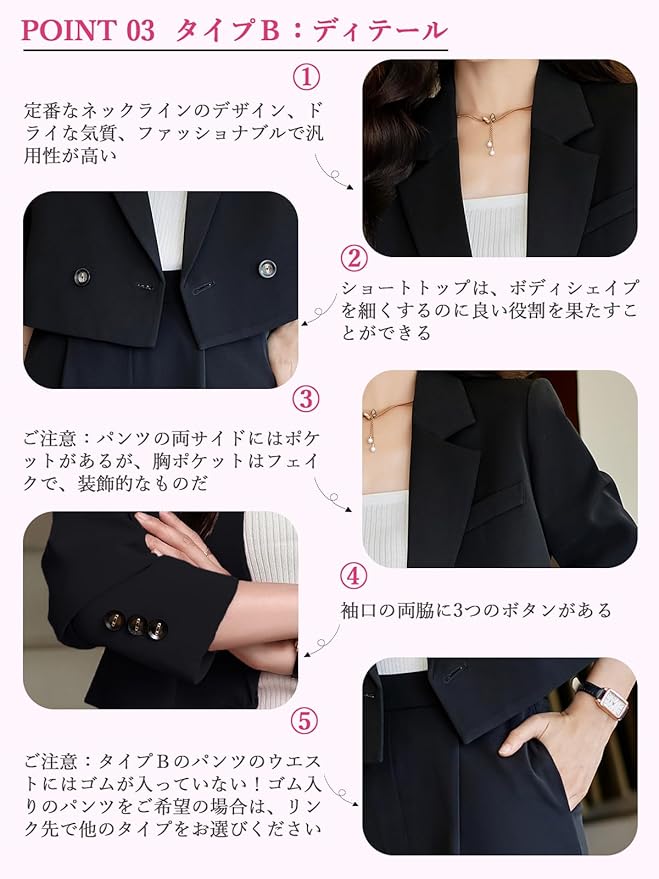 POINT 03 タイプB：ディテール

①

定番なネックラインのデザイン、ドライな気質、ファッショナブルで汎用性が高い

②

ショートトップは、ボディシェイプを細くするのに良い役割を果たすことができる

③

ご注意：パンツの両サイドにはポケットがあるが、胸ポケットはフェイクで、装飾的なものだ

④

袖口の両脇に3つのボタンがある

⑤

ご注意：タイプBのパンツのウエストにはゴムが入っていない！ゴム入りのパンツをご希望の場合は、リンク先で他のタイプをお選びください