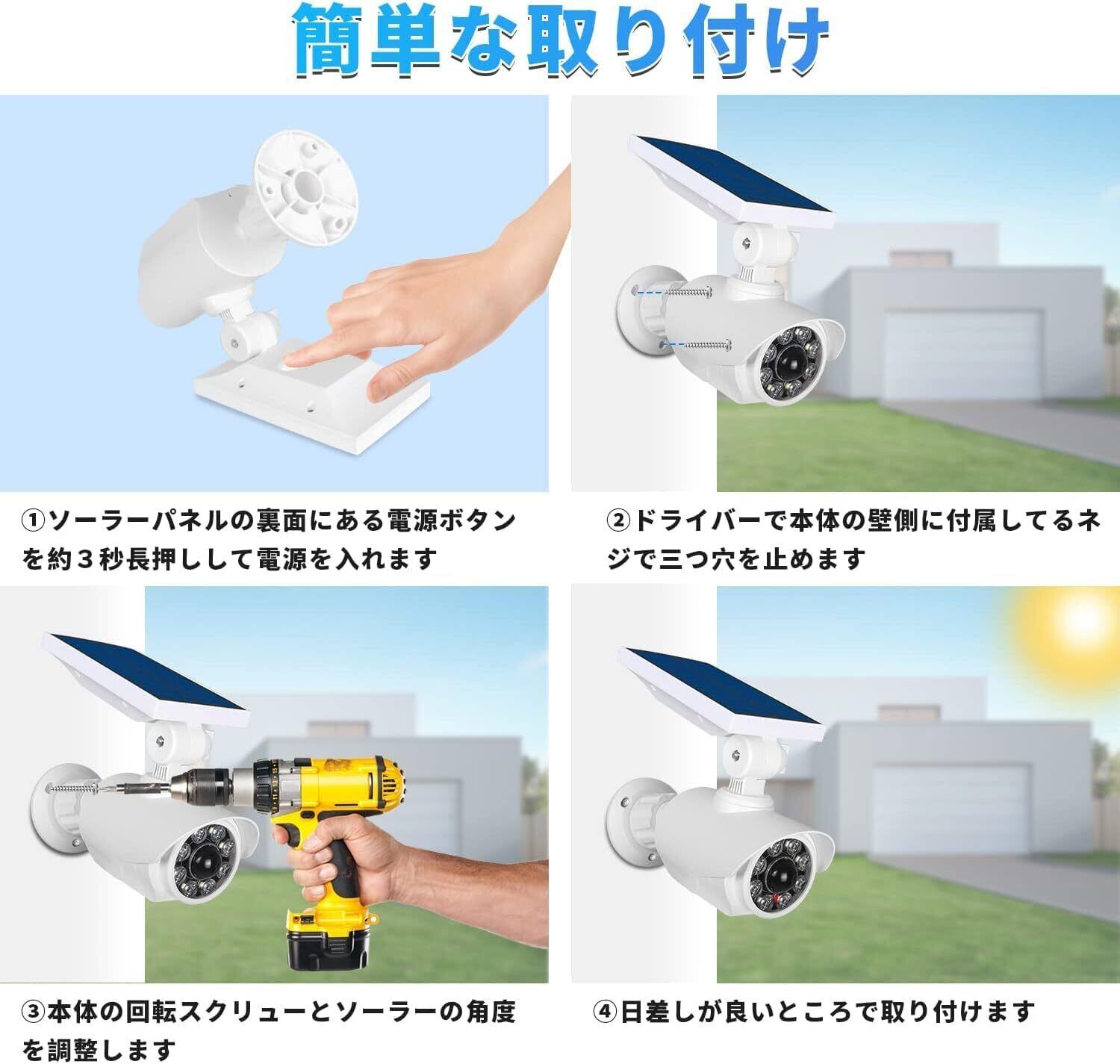 簡単な取り付け

①ソーラーパネルの裏面にある電源ボタンを約３秒長押しして電源を入れます

②ドライバーで本体の壁側に付属してるネジで三つ穴を止めます

③本体の回転スクリューとソーラーの角度を調整します

④日差しが良いところで取り付けます