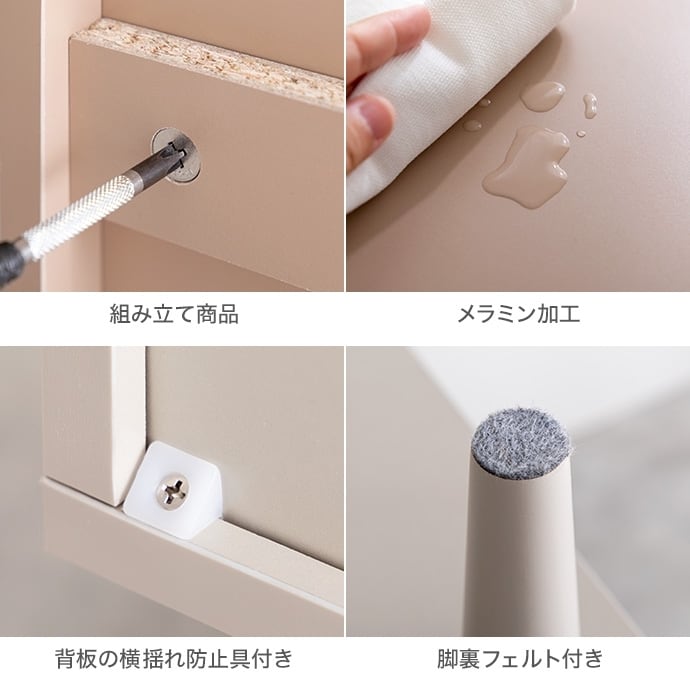 組み立て商品

メラミン加工

背板の横揺れ防止具付き

脚裏フェルト付き