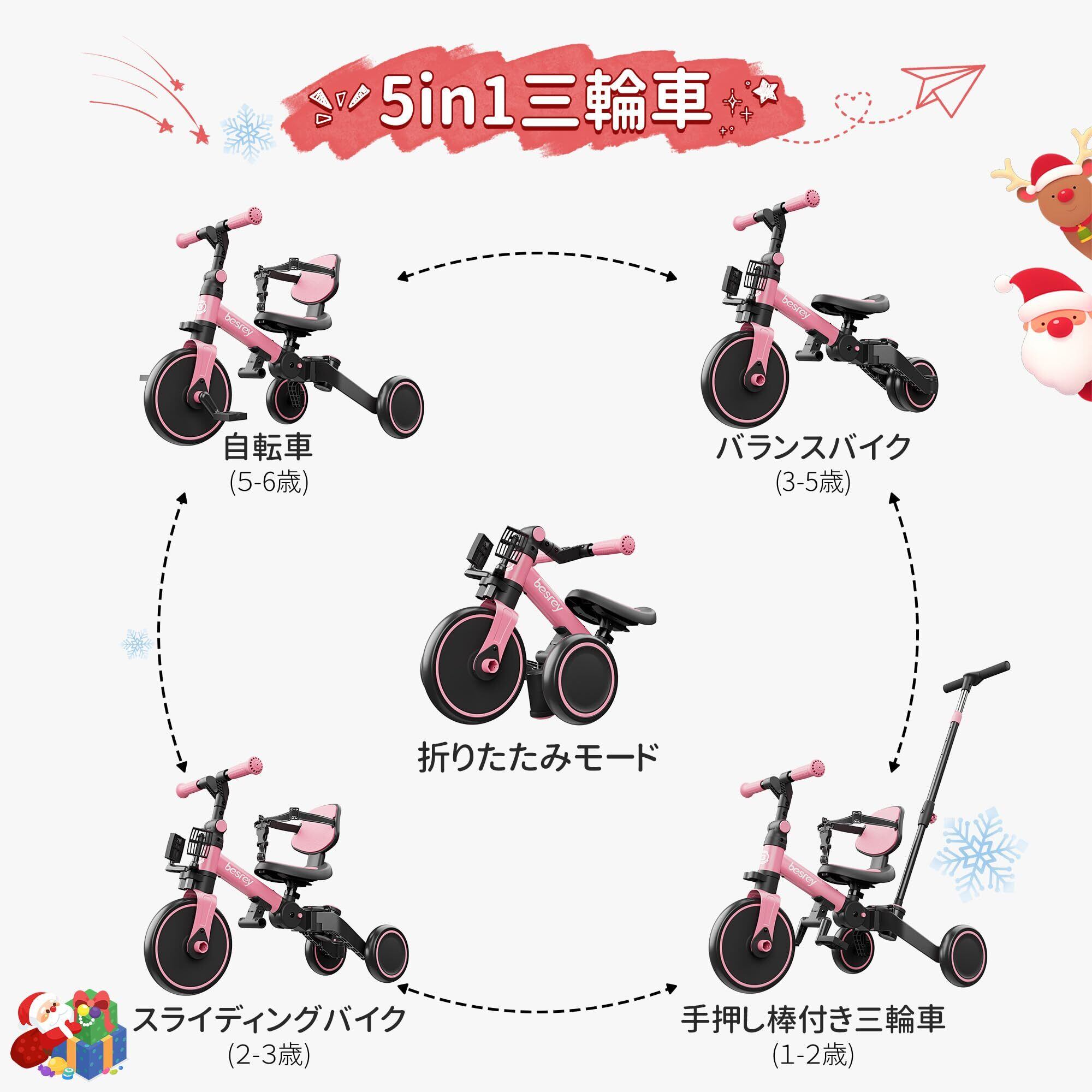 5in1三輪車

besrey

自転車
(5-6歳)

besrey

バランスバイク
(3-5歳)

besrey

折りたたみモード

besrey

スライディングバイク
(2-3歳)

besrey

手押し棒付き三輪車
(1-2歳)