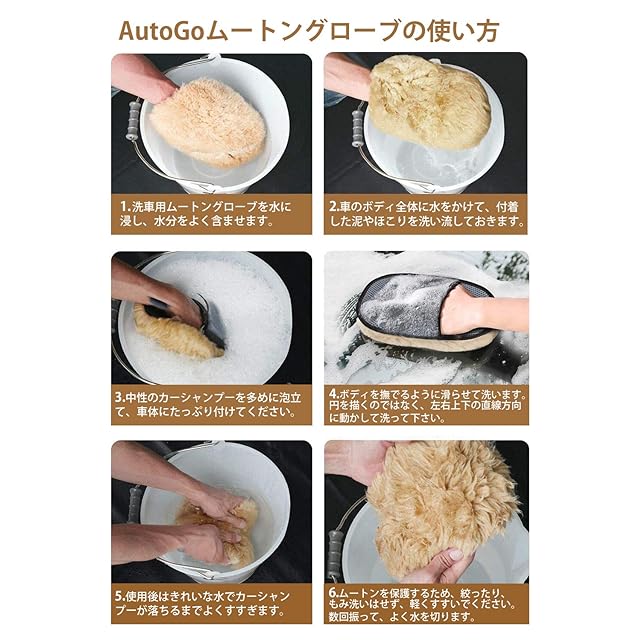 AutoGoムートングローブの使い方

1.洗車用ムートングローブを水に浸し、水分をよく含ませます。

2.車のボディ全体に水をかけて、付着した泥やほこりを洗い流しておきます。

3.中性のカーシャンプーを多めに泡立て、車体にたっぷり付けてください。

4.ボディを撫でるように滑らせて洗います。円を描くのではなく、左右上下の直線方向に動かして洗って下さい。

5.使用後はきれいな水でカーシャンプーが落ちるまでよくすすぎます。

6.ムートンを保護するため、絞ったり、もみ洗いはせず、軽くすすいでください。数回振って、よく水を切ります。