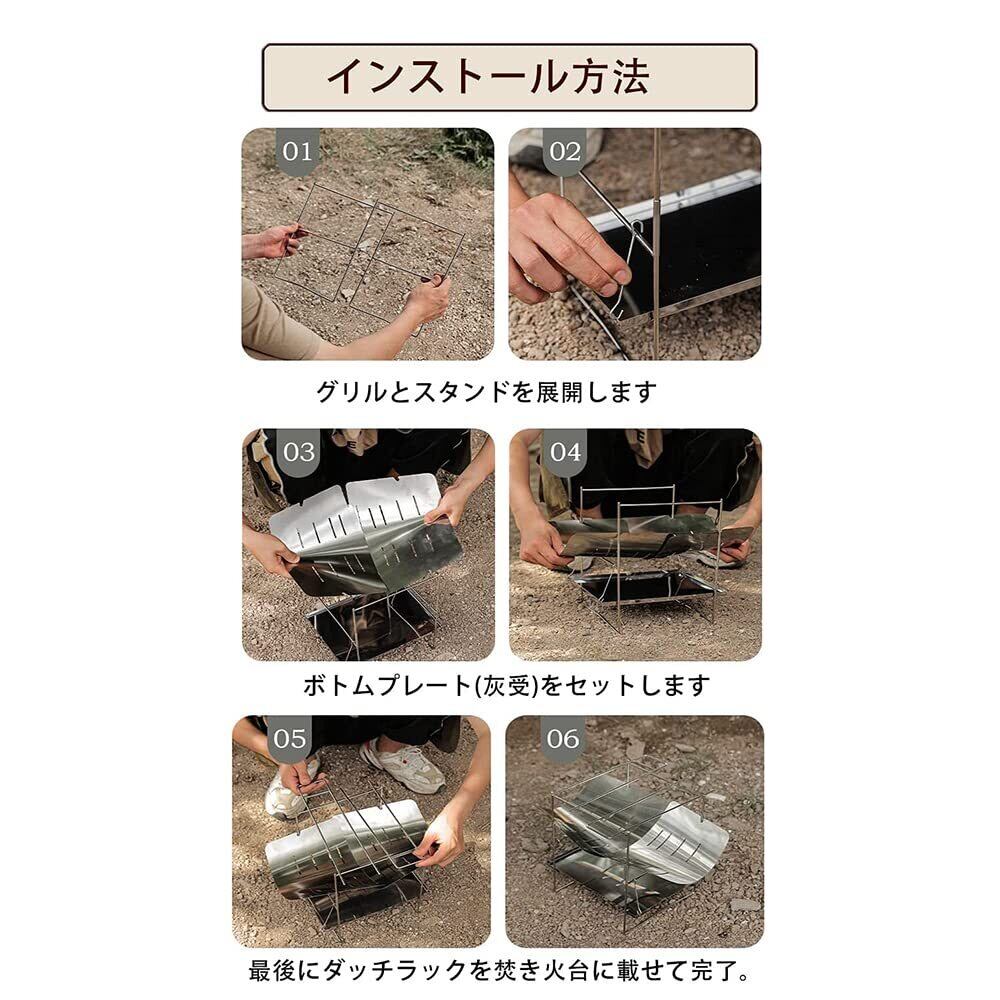 インストール方法

01

02

グリルとスタンドを展開します

03

04

ボトムプレート(灰受)をセットします

05

06

最後にダッチラックを焚き火台に載せて完了。