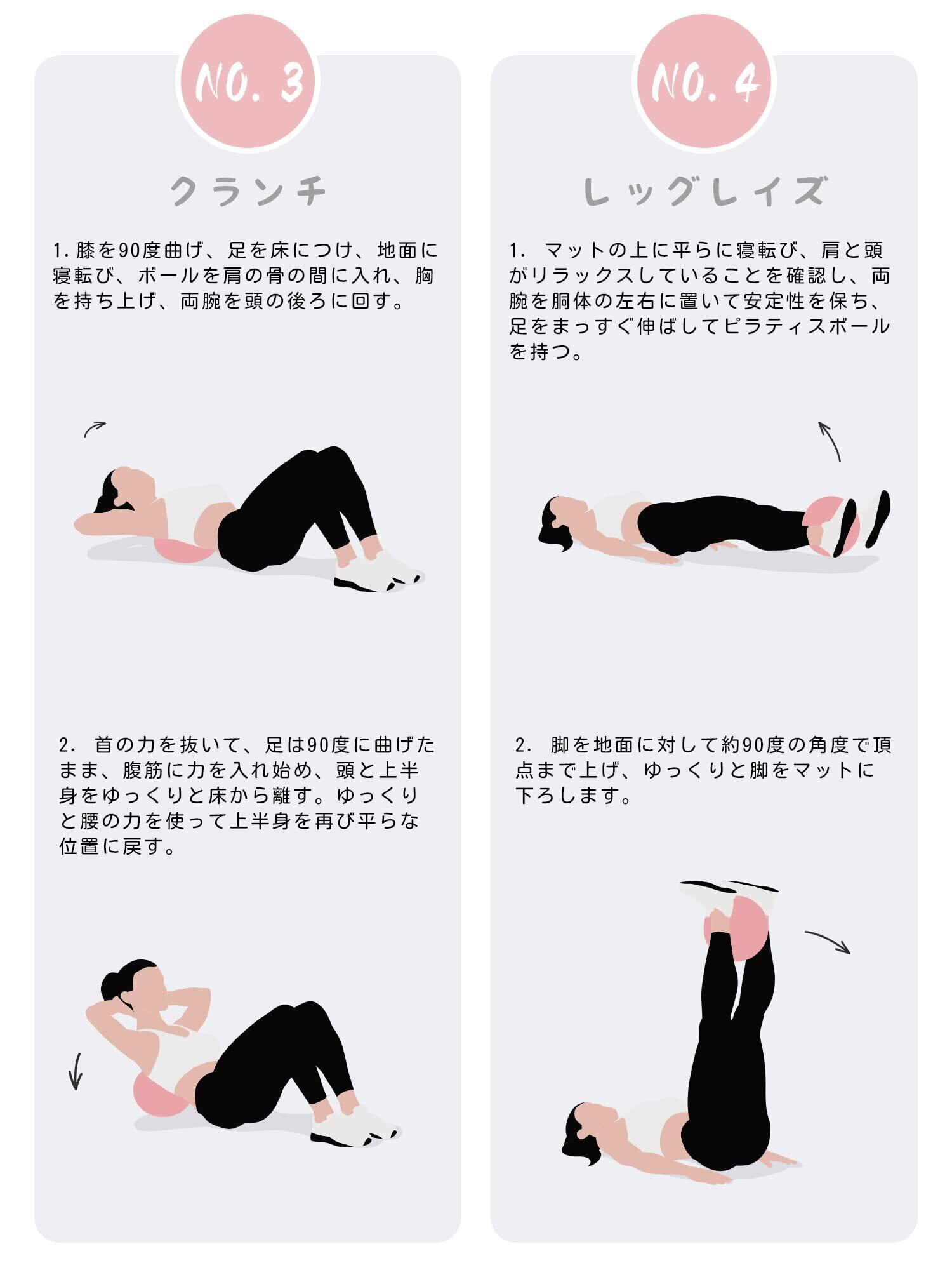 NO. 3

クランチ

1. 膝を90度曲げ、足を床につけ、地面に寝転び、ボールを肩の骨の間に入れ、胸を持ち上げ、両腕を頭の後ろに回す。

2. 首の力を抜いて、足は90度に曲げたまま、腹筋に力を入れ始め、頭と上半身をゆっくりと床から離す。ゆっくりと腰の力を使って上半身を再び平らな位置に戻す。

NO. 4

レッグレイズ

1. マットの上に平らに寝転び、肩と頭がリラックスしていることを確認し、両腕を胴体の左右に置いて安定性を保ち、足をまっすぐ伸ばしてピラティスボールを持つ。

2. 脚を地面に対して約90度の角度で頂点まで上げ、ゆっくりと脚をマットに下ろします。