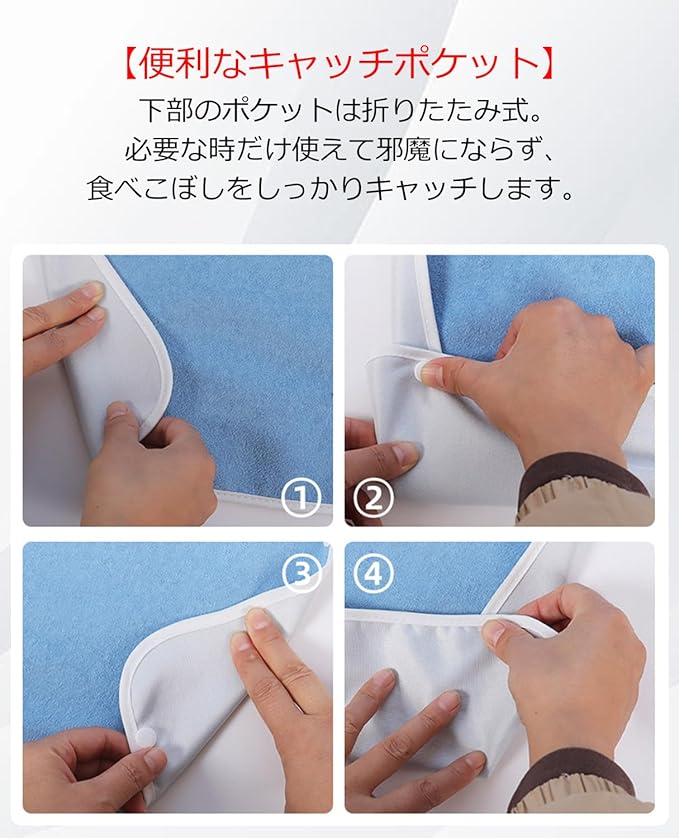 【便利なキャッチポケット】
下部のポケットは折りたたみ式。
必要な時だけ使えて邪魔にならず、
食べこぼしをしっかりキャッチします。

①

②

③

④