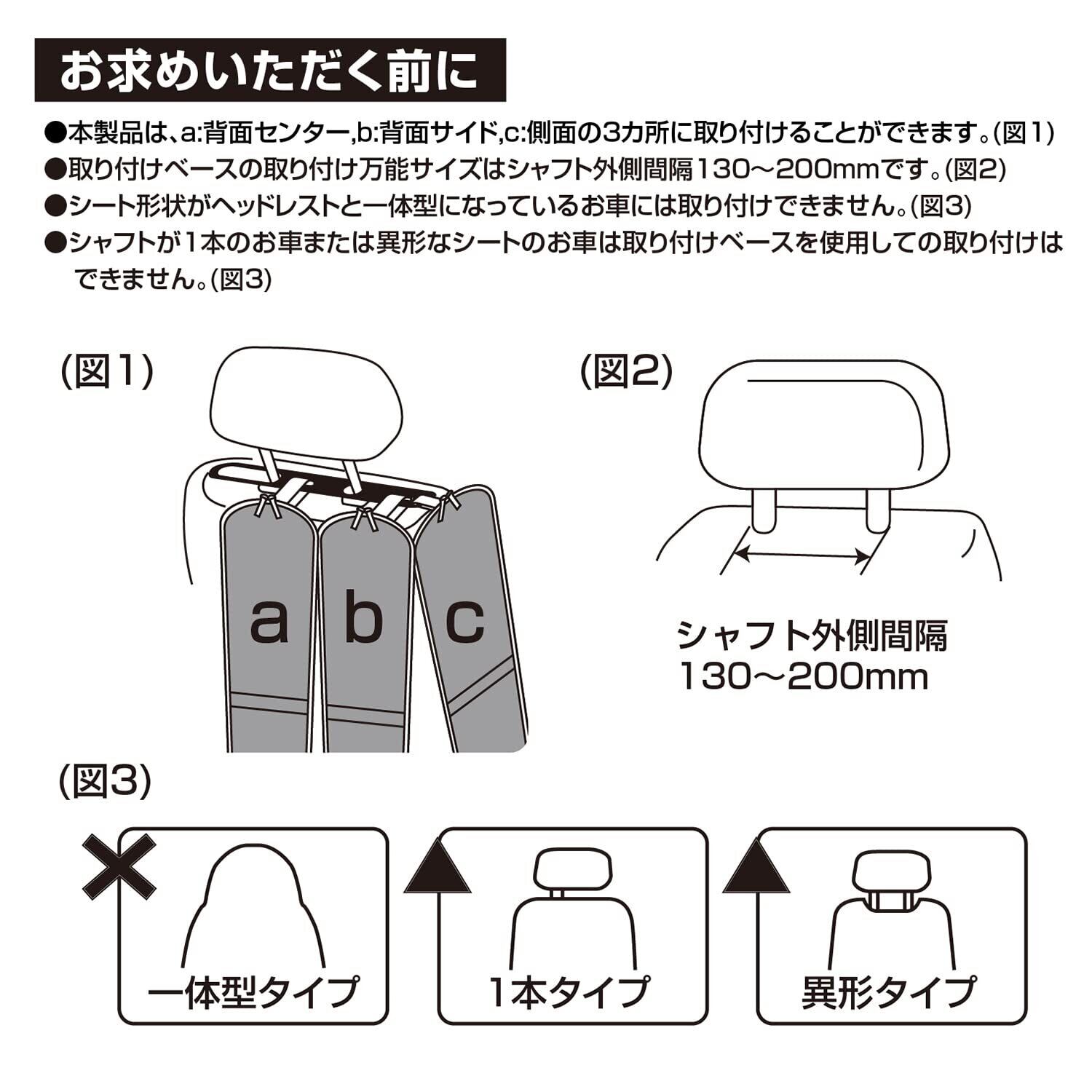 お求めいただく前に

●本製品は、a:背面センター,b:背面サイド,c:側面の3カ所に取り付けることができます。(図1)
●取り付けベースの取り付け万能サイズはシャフト外側間隔130～200mmです。(図2)
●シート形状がヘッドレストと一体型になっているお車には取り付けできません。(図3)
●シャフトが1本のお車または異形なシートのお車は取り付けベースを使用しての取り付けはできません。(図3)

(図1)

a b c

(図2)

シャフト外側間隔
130～200mm

(図3)

×
一体型タイプ

▲
1本タイプ

▲
異形タイプ