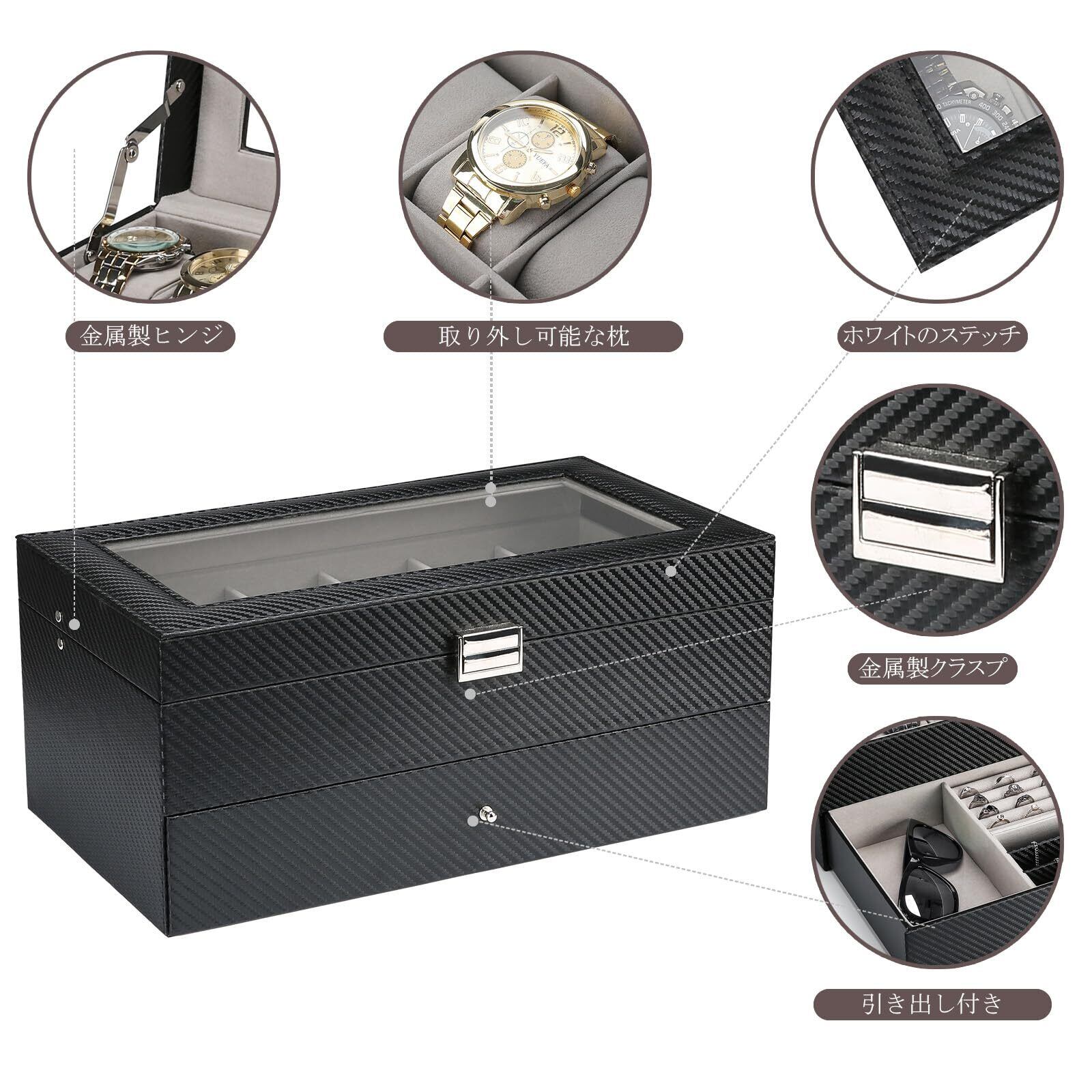 金属製ヒンジ

取り外し可能な枕

ホワイトのステッチ

金属製クラスプ

引き出し付き