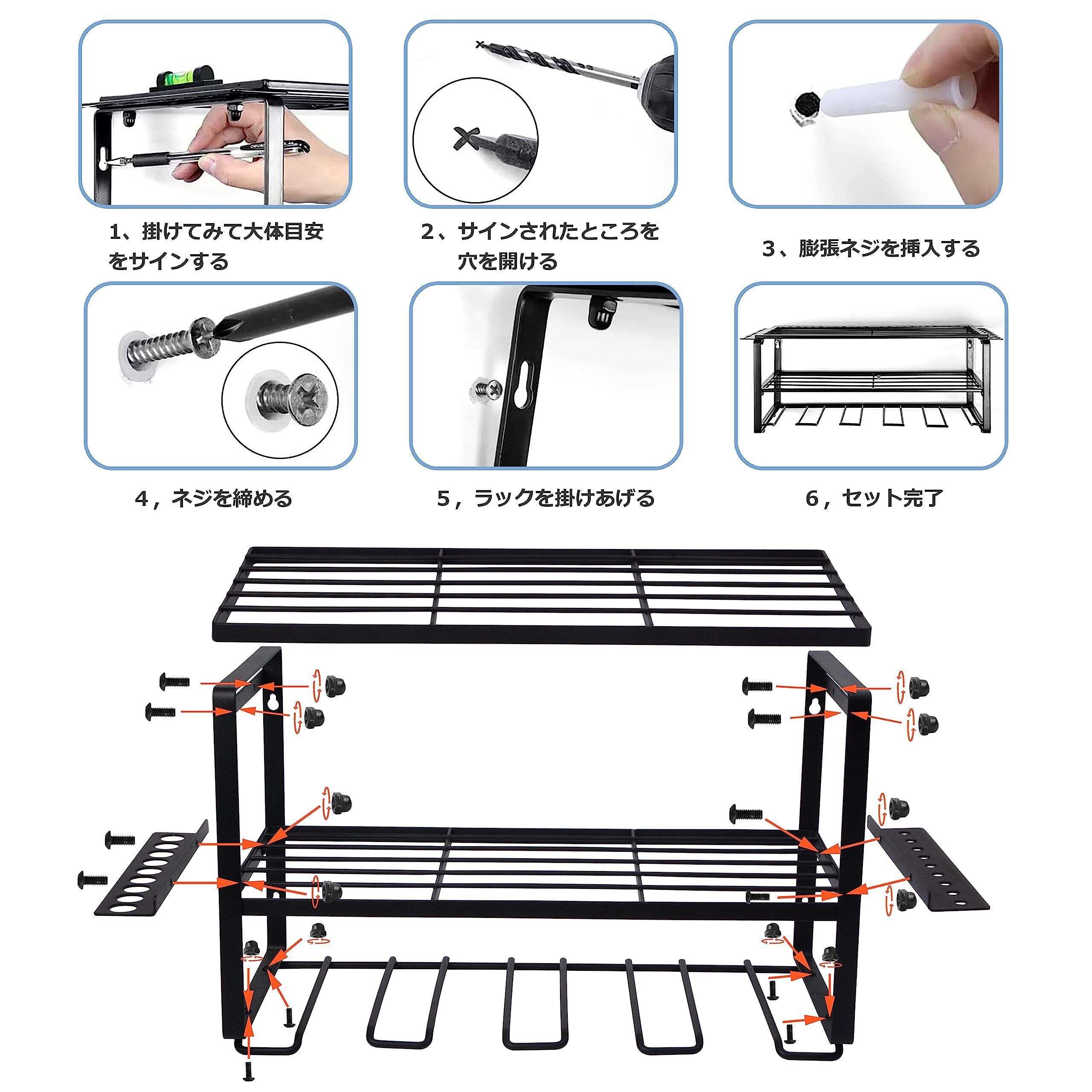 1、掛けてみて大体目安をサインする

2、サインされたところを穴を開ける

3、膨張ネジを挿入する

4，ネジを締める

5，ラックを掛けあげる

6，セット完了