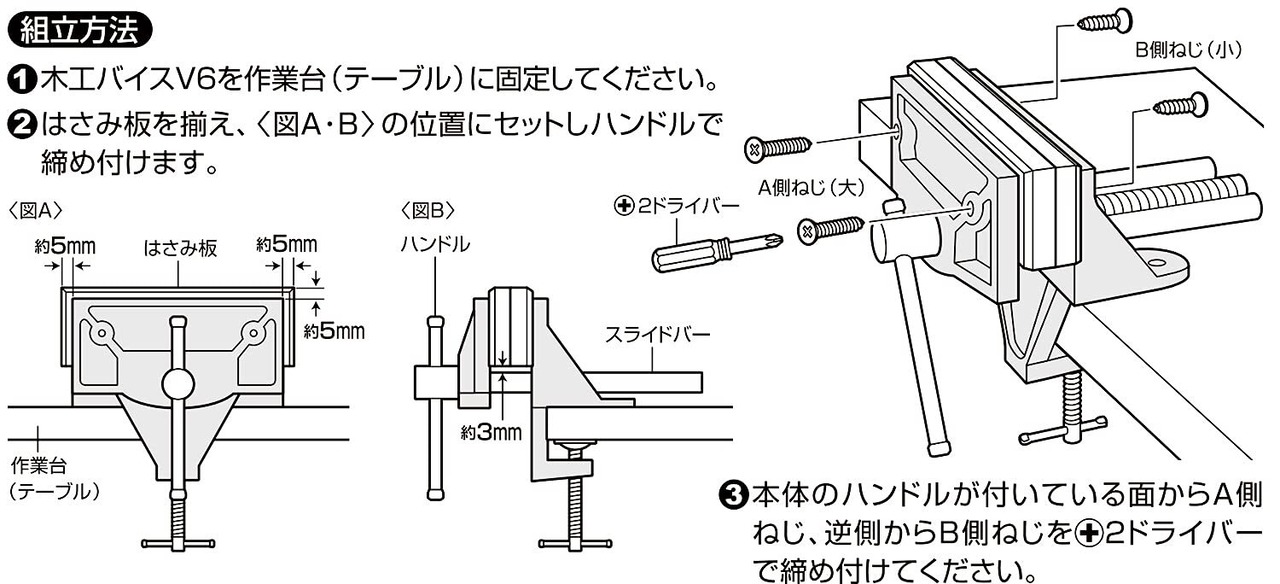 組立方法

❶木工バイスV6を作業台（テーブル）に固定してください。

❷はさみ板を揃え、〈図A・B〉の位置にセットしハンドルで締め付けます。

〈図A〉

約5mm　はさみ板　約5mm

約5mm

作業台（テーブル）

〈図B〉

ハンドル

スライドバー

約3mm

B側ねじ（小）

A側ねじ（大）

⊕2ドライバー

❸本体のハンドルが付いている面からA側ねじ、逆側からB側ねじを⊕2ドライバーで締め付けてください。