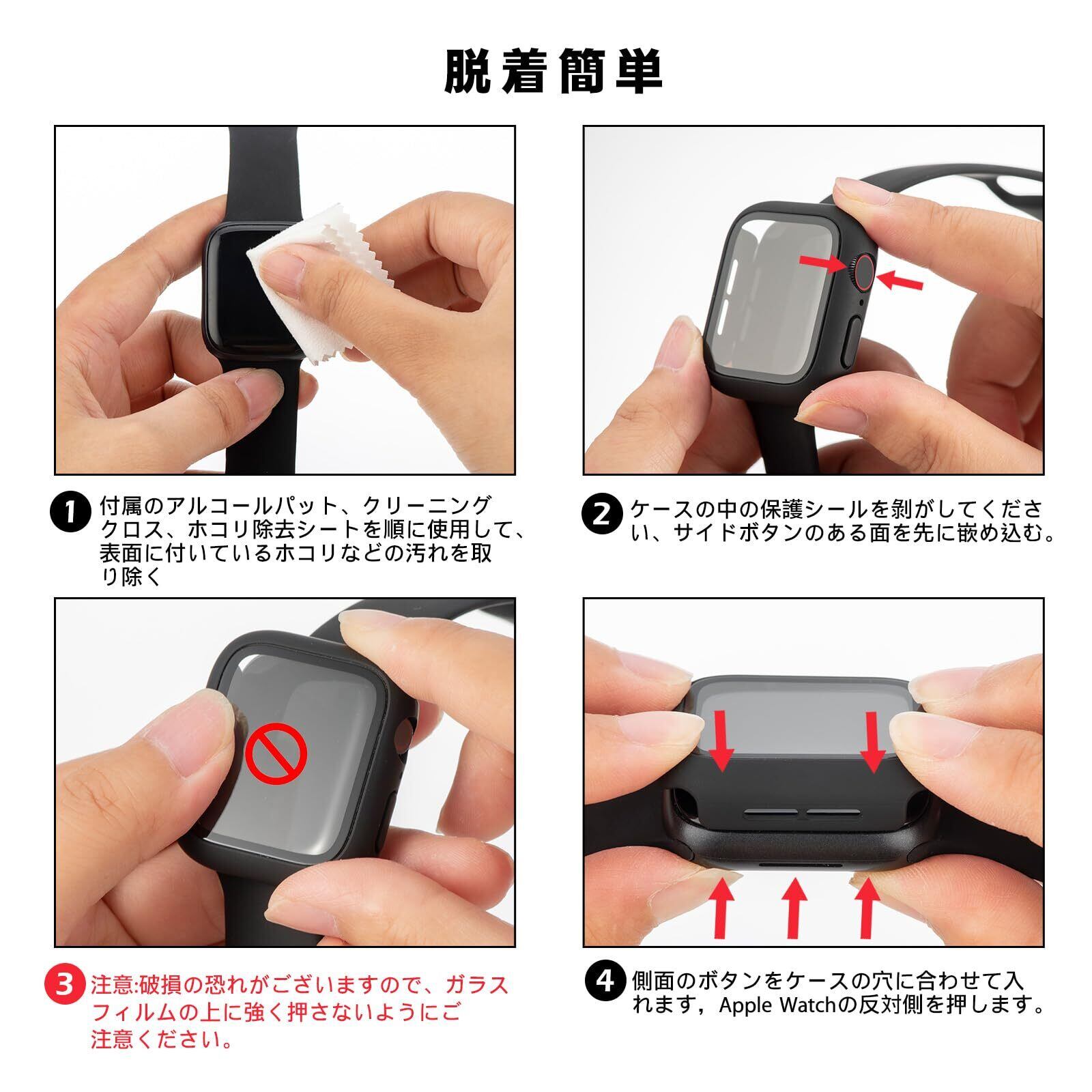 脱着簡単

1 付属のアルコールパット、クリーニングクロス、ホコリ除去シートを順に使用して、表面に付いているホコリなどの汚れを取り除く

2 ケースの中の保護シールを剥がしてください、サイドボタンのある面を先に嵌め込む。

3 注意:破損の恐れがございますので、ガラスフィルムの上に強く押さないようにご注意ください。

4 側面のボタンをケースの穴に合わせて入れます，Apple Watchの反対側を押します。