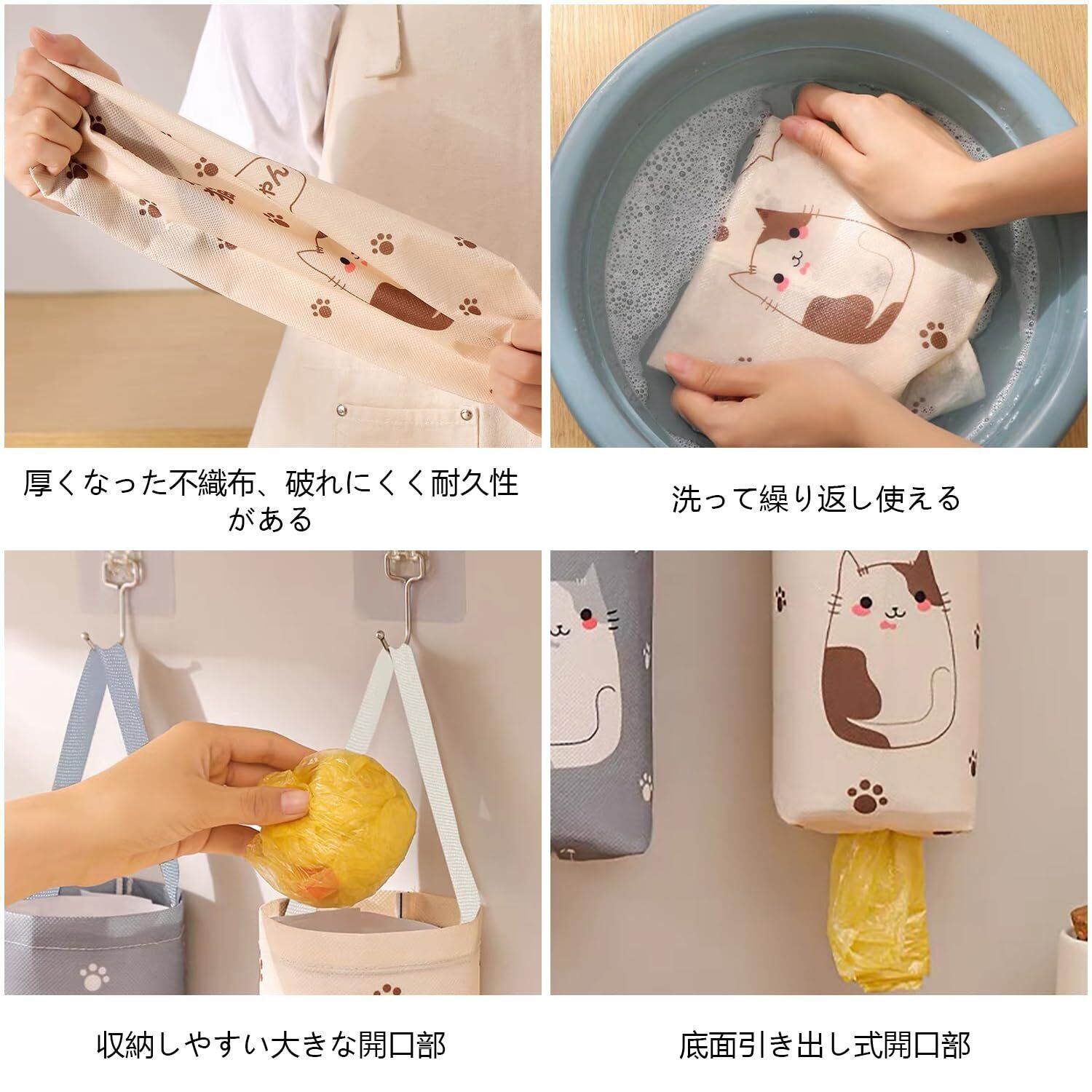 厚くなった不織布、破れにくく耐久性がある

洗って繰り返し使える

収納しやすい大きな開口部

底面引き出し式開口部